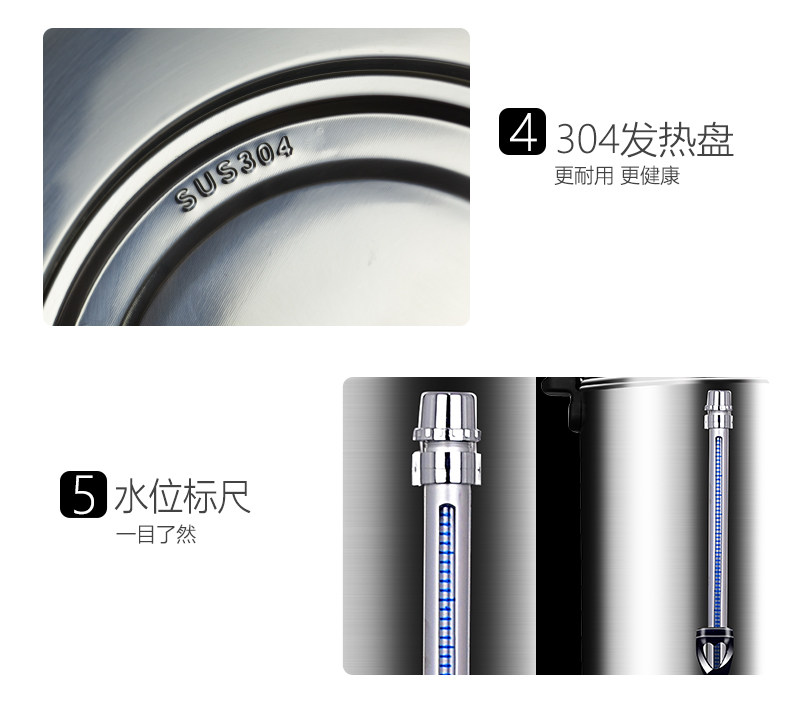 SUS304

4 304发热盘
更耐用 更健康

5 水位标尺
一目了然