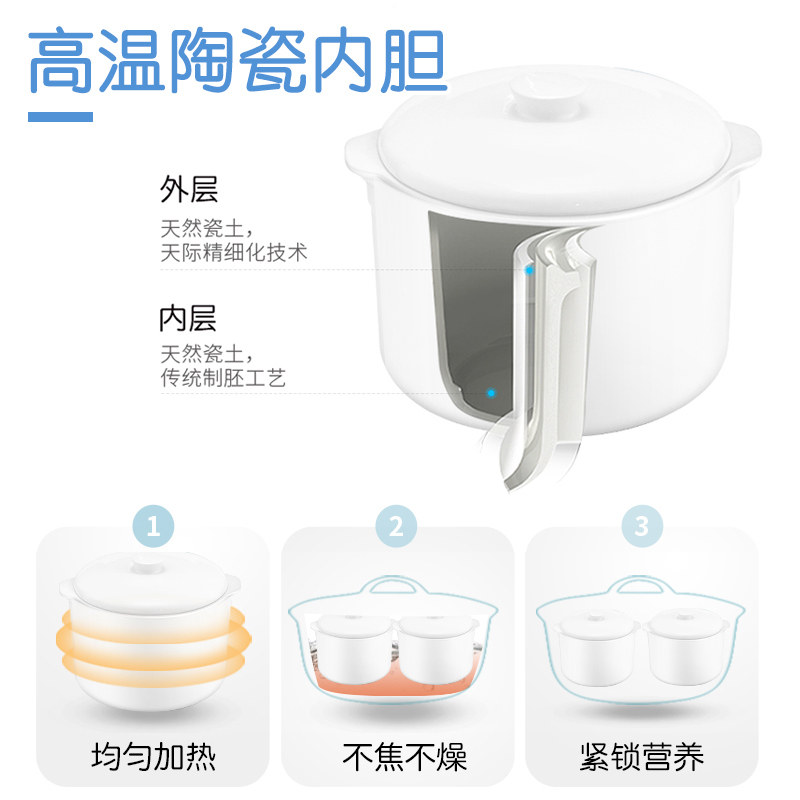 高温陶瓷内胆

外层
天然瓷土，
天际精细化技术

内层
天然瓷土，
传统制胚工艺

1
均匀加热

2
不焦不燥

3
紧锁营养