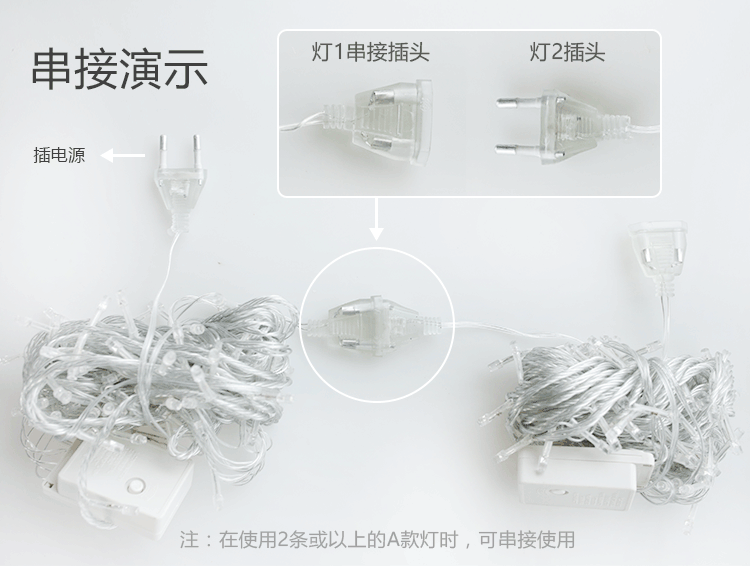 串接演示

灯1串接插头

灯2插头

插电源

注：在使用2条或以上的A款灯时，可串接使用