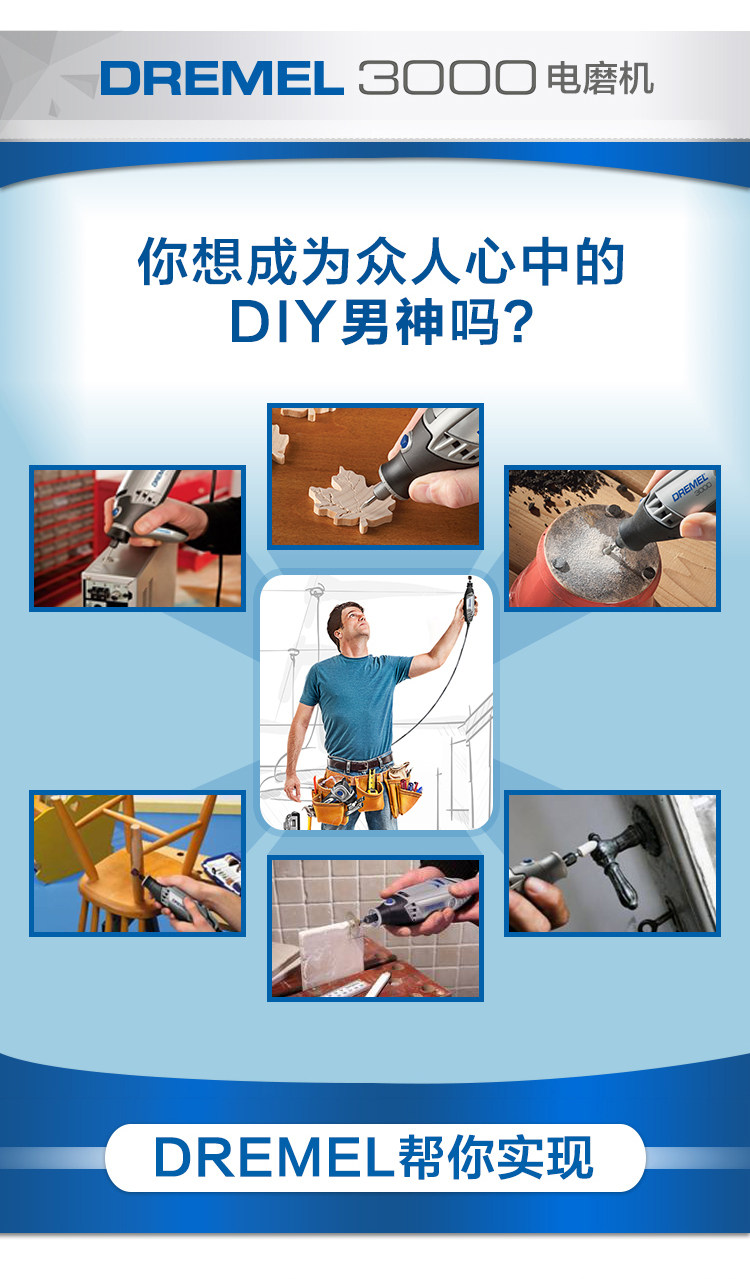 DREMEL 3000 电磨机

你想成为众人心中的
DIY男神吗？

DREMEL
3000

DREMEL帮你实现