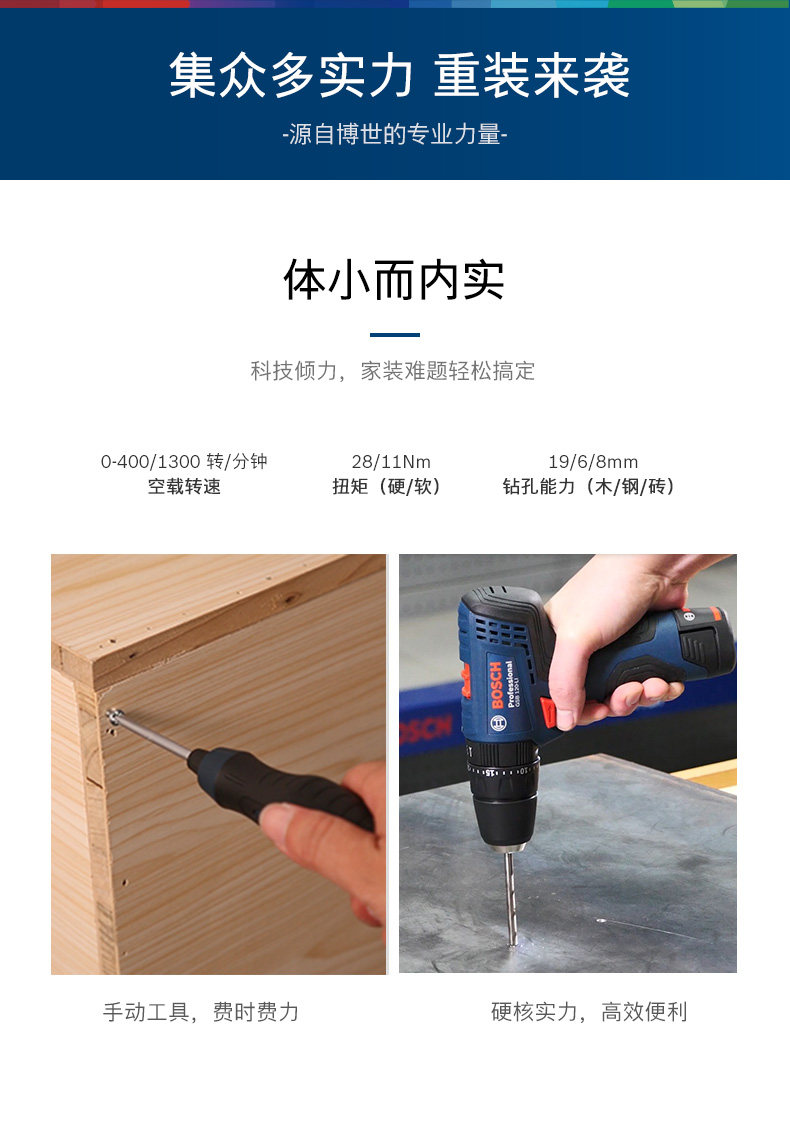 集众多实力 重装来袭

-源自博世的专业力量-

体小而内实

科技倾力，家装难题轻松搞定

0-400/1300 转/分钟
空载转速

28/11Nm
扭矩（硬/软）

19/6/8mm
钻孔能力（木/钢/砖）

BOSCH
Professional
GSB 120-LI

BOSCH

手动工具，费时费力

硬核实力，高效便利