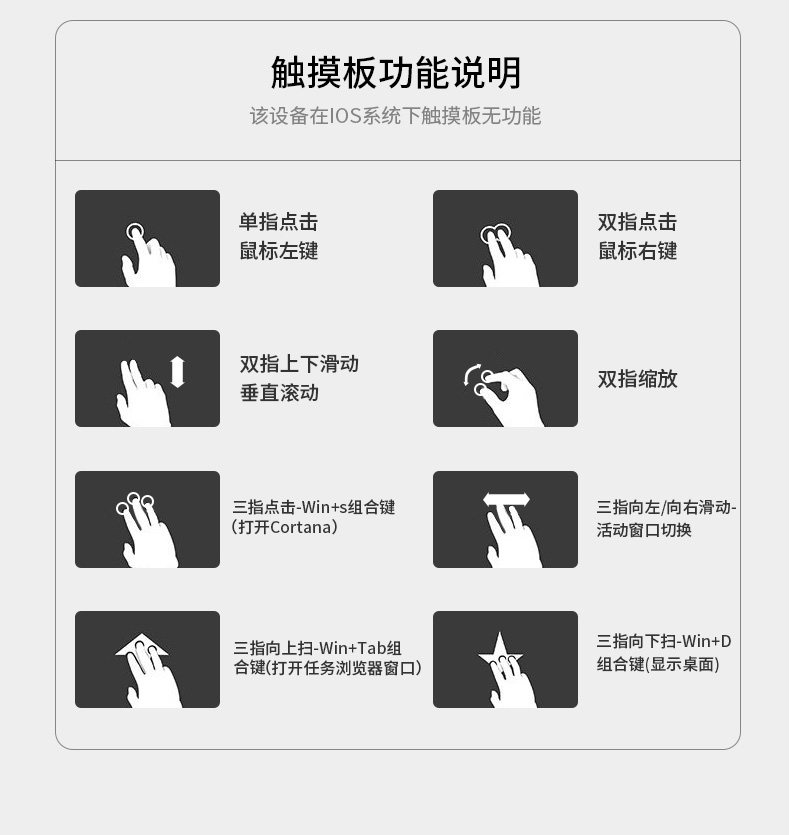 触摸板功能说明

该设备在IOS系统下触摸板无功能

单指点击
鼠标左键

双指点击
鼠标右键

双指上下滑动
垂直滚动

双指缩放

三指点击-Win+s组合键
（打开Cortana）

三指向左/向右滑动-
活动窗口切换

三指向上扫-Win+Tab组合键(打开任务浏览器窗口)

三指向下扫-Win+D
组合键(显示桌面)