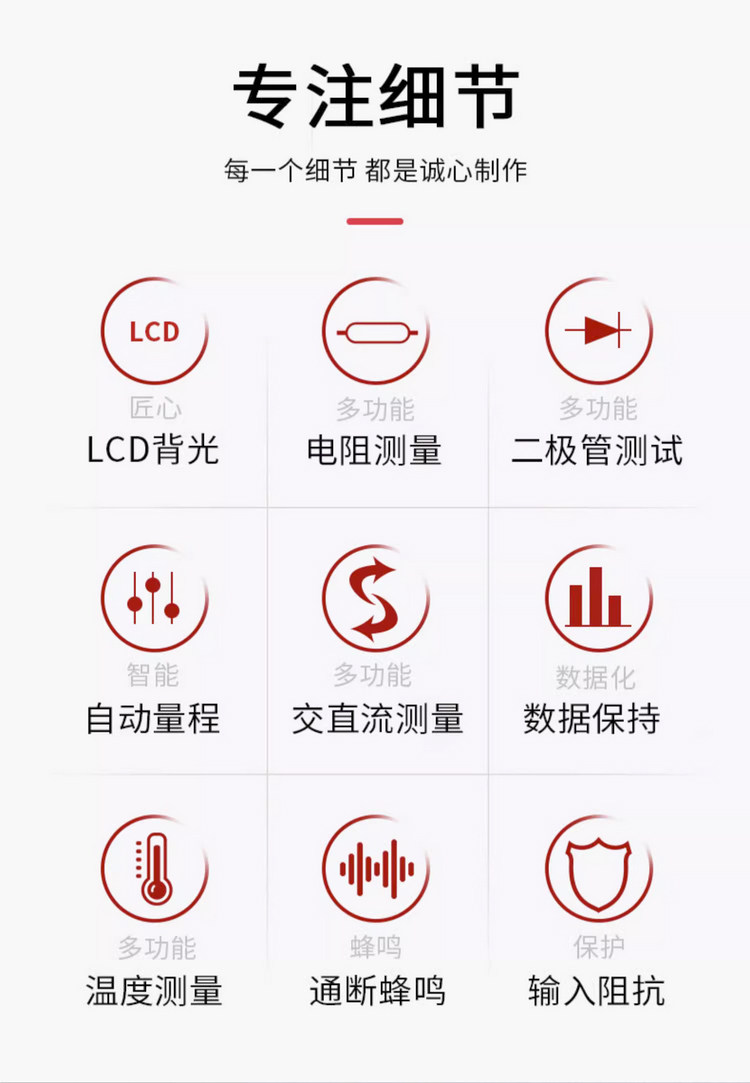 专注细节

每一个细节 都是诚心制作

LCD

匠心

LCD背光

多功能

电阻测量

多功能

二极管测试

智能

自动量程

多功能

交直流测量

数据化

数据保持

多功能

温度测量

蜂鸣

通断蜂鸣

保护

输入阻抗