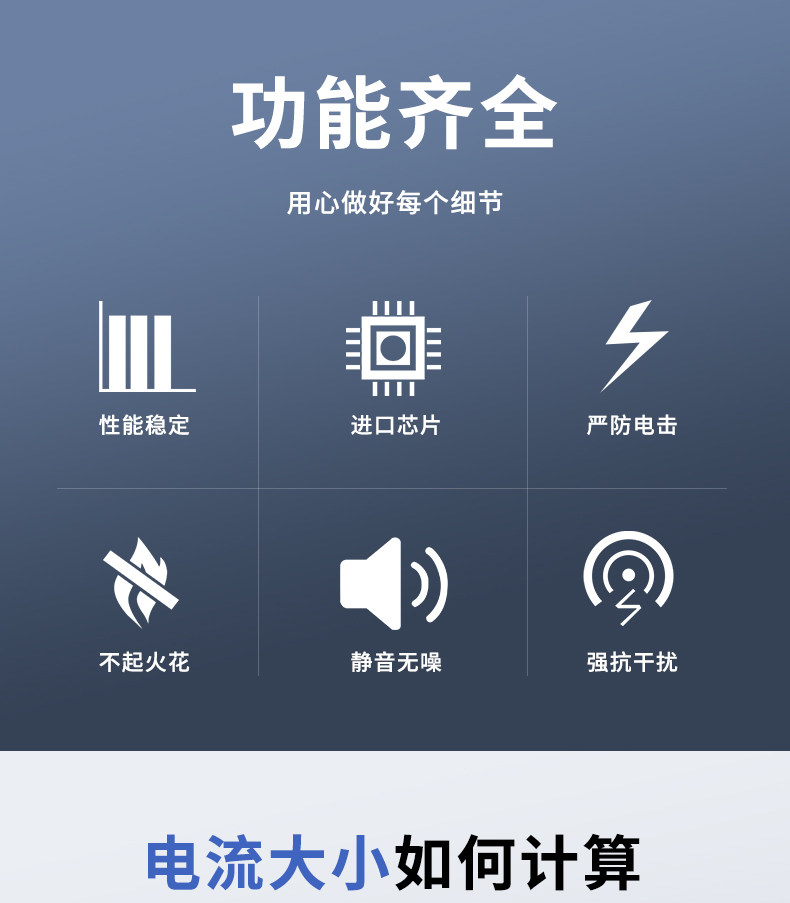 功能齐全

用心做好每个细节

性能稳定

进口芯片

严防电击

不起火花

静音无噪

强抗干扰

电流大小如何计算