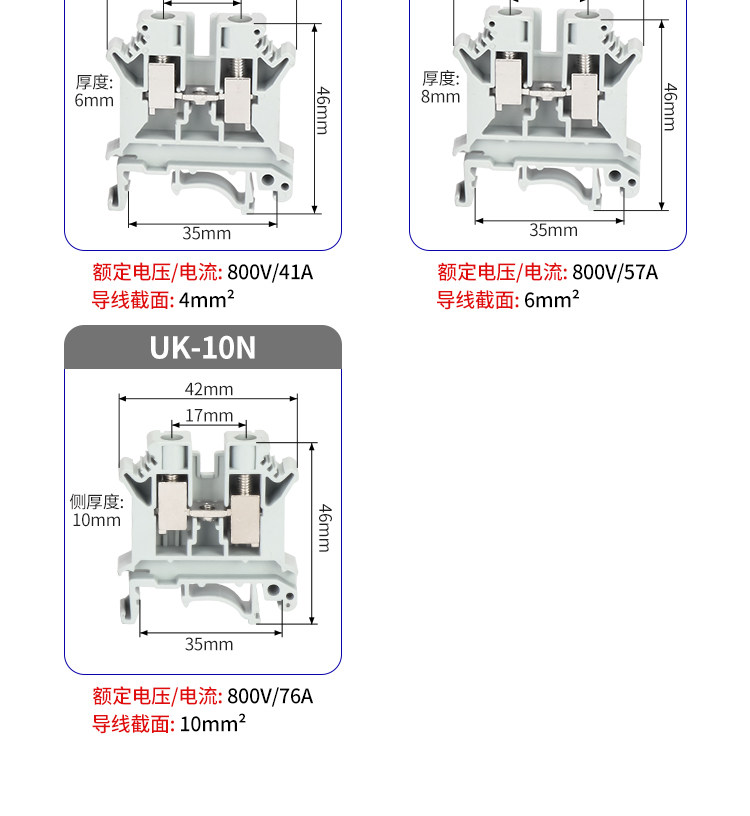 厚度:
6mm

46mm

35mm

额定电压/电流: 800V/41A
导线截面: 4mm²

厚度:
8mm

46mm

35mm

额定电压/电流: 800V/57A
导线截面: 6mm²

UK-10N

42mm

17mm

侧厚度:
10mm

46mm

35mm

额定电压/电流: 800V/76A
导线截面: 10mm²