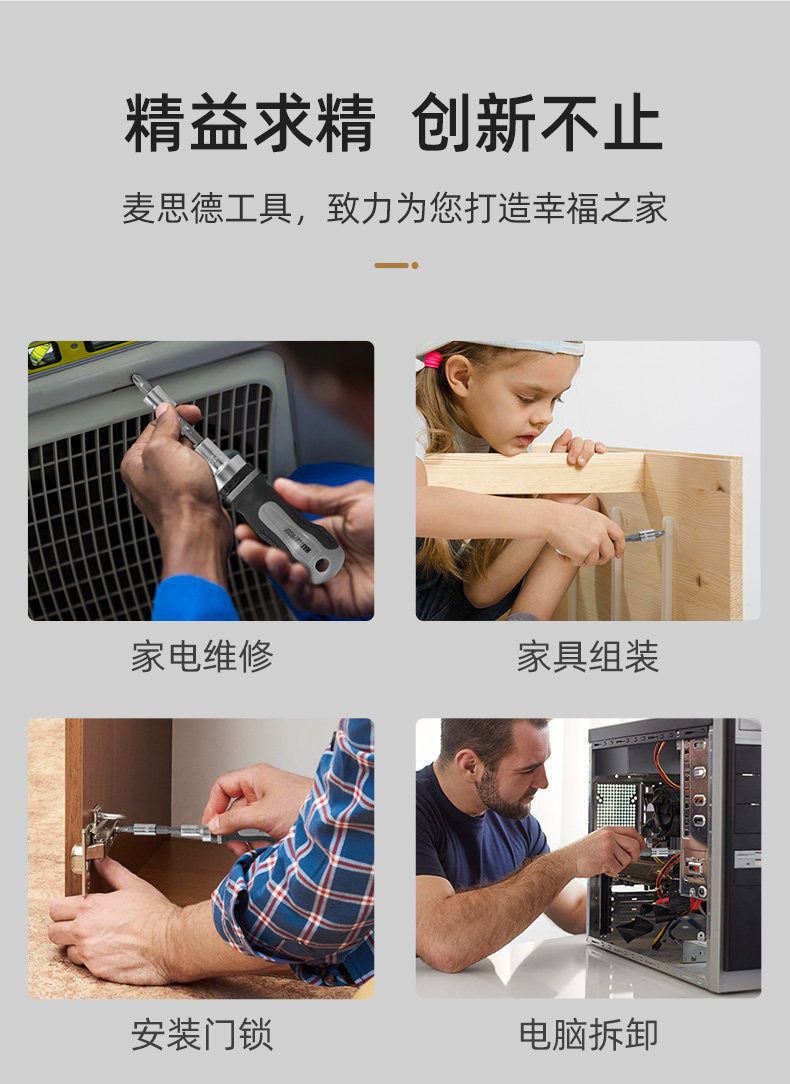 精益求精 创新不止

麦思德工具，致力为您打造幸福之家

家电维修

家具组装

安装门锁

电脑拆卸