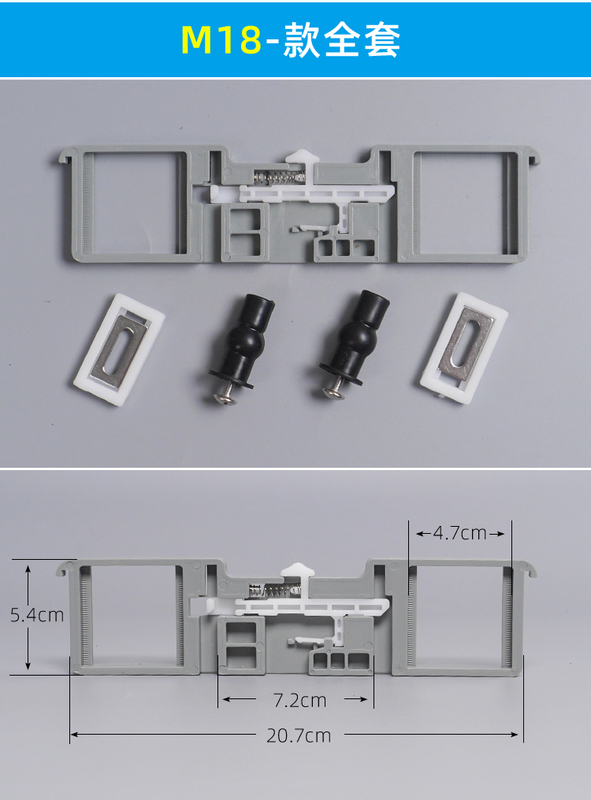 M18-款全套

4.7cm

5.4cm

7.2cm

20.7cm