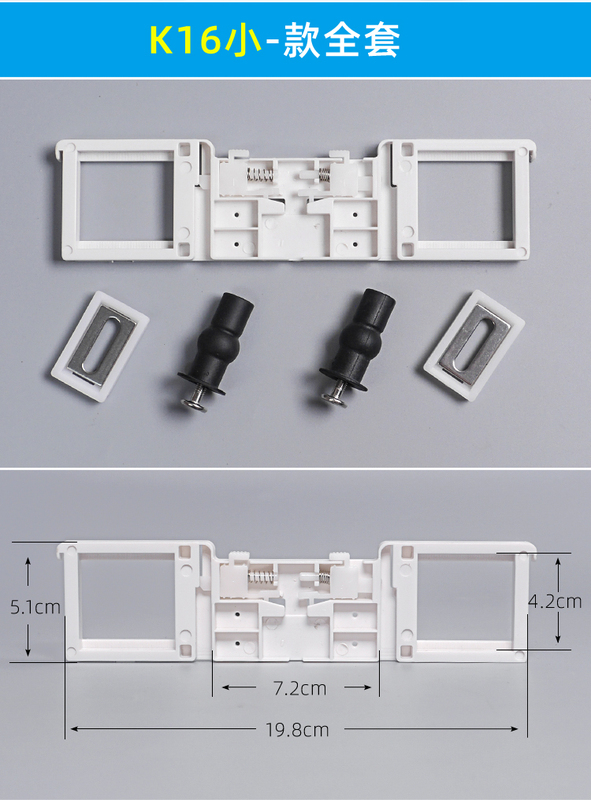 K16小-款全套

5.1cm

4.2cm

7.2cm

19.8cm