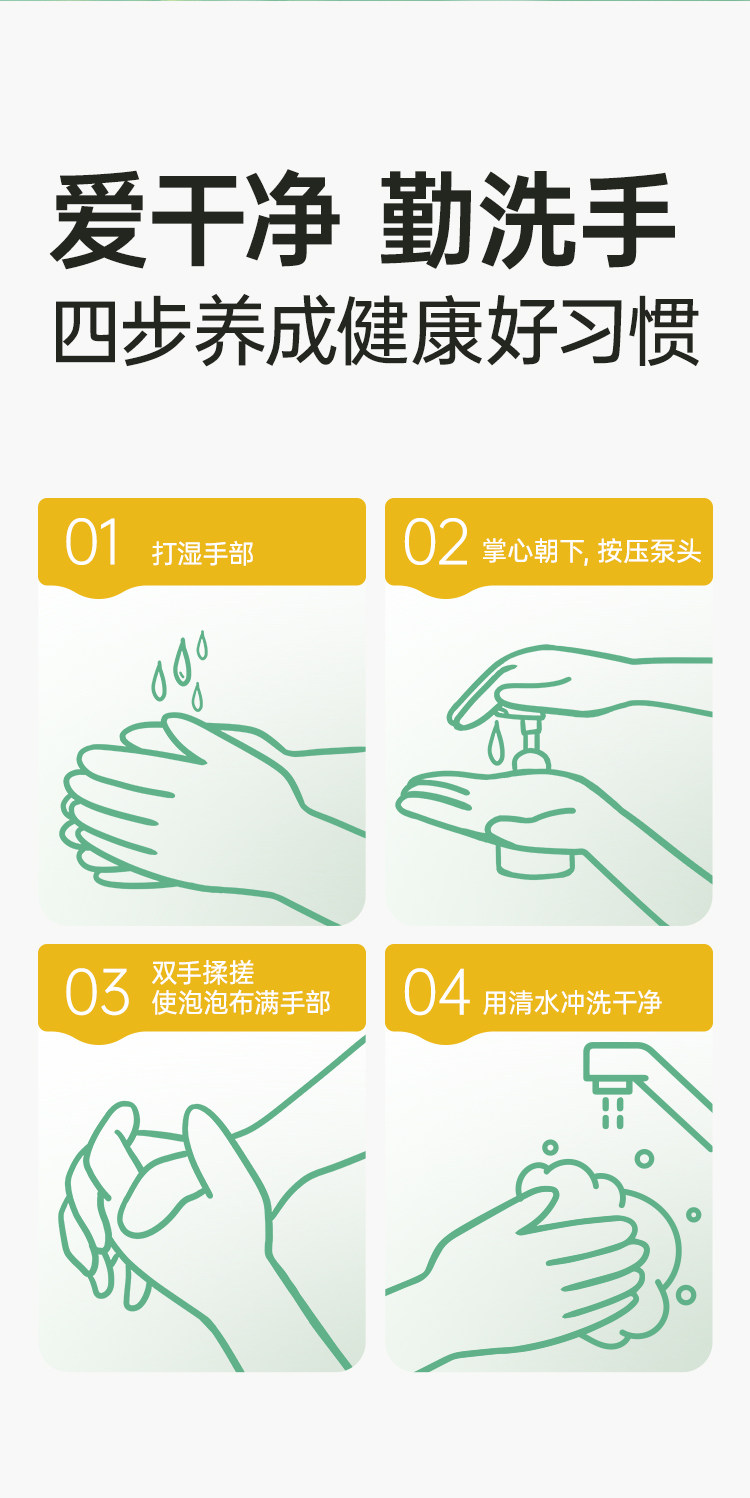 爱干净 勤洗手
四步养成健康好习惯

01 打湿手部

02 掌心朝下, 按压泵头

03 双手揉搓
使泡泡布满手部

04 用清水冲洗干净