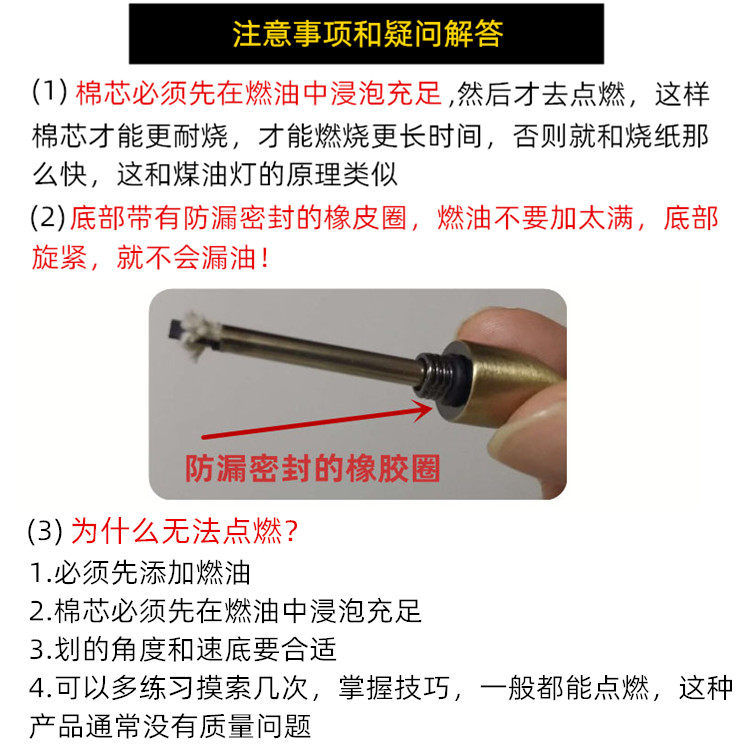 注意事项和疑问解答

(1) 棉芯必须先在燃油中浸泡充足,然后才去点燃，这样棉芯才能更耐烧，才能燃烧更长时间，否则就和烧纸那么快，这和煤油灯的原理类似

(2) 底部带有防漏密封的橡皮圈，燃油不要加太满，底部旋紧，就不会漏油！

防漏密封的橡胶圈

(3) 为什么无法点燃？
1.必须先添加燃油
2.棉芯必须先在燃油中浸泡充足
3.划的角度和速底要合适
4.可以多练习摸索几次，掌握技巧，一般都能点燃，这种产品通常没有质量问题