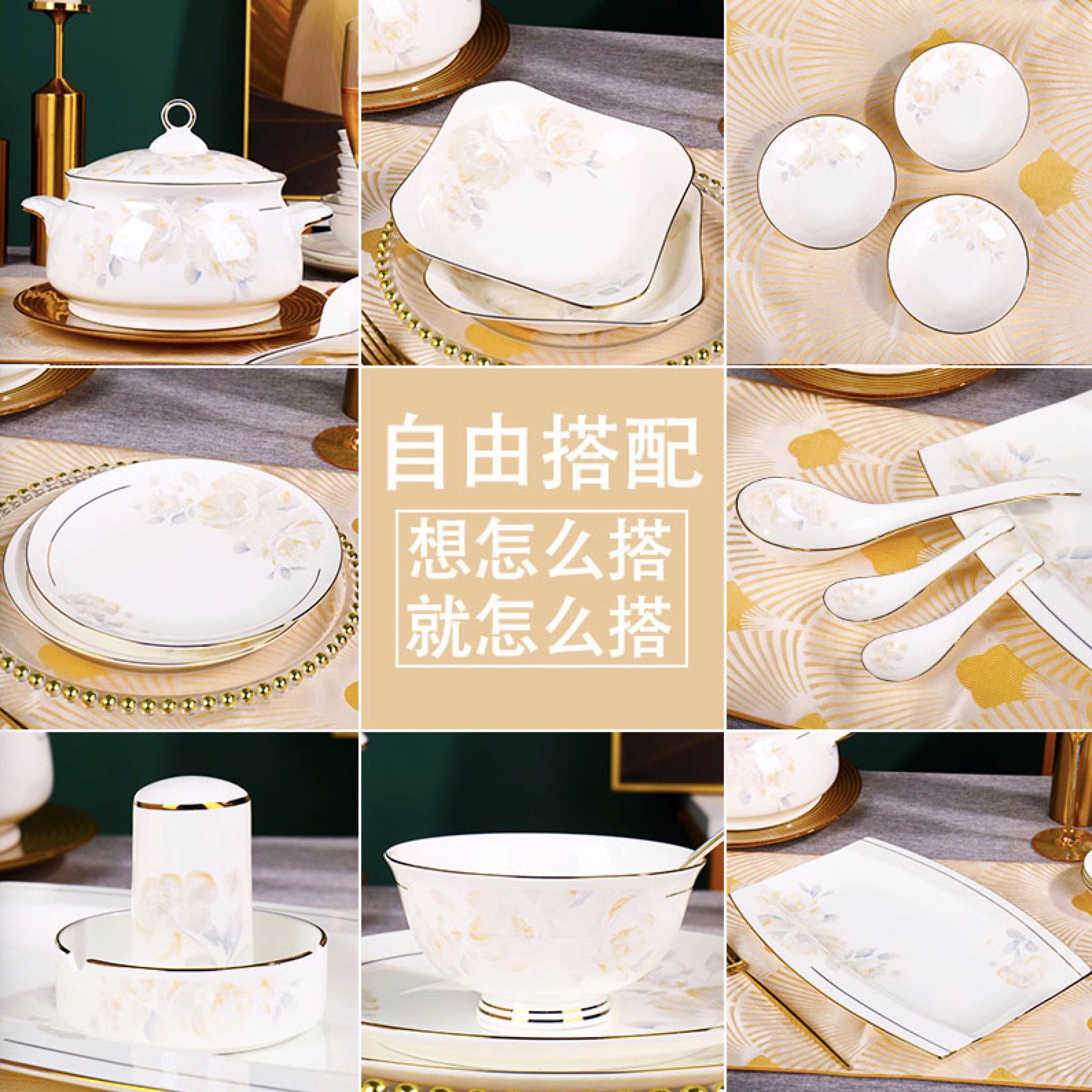 自由搭配

想怎么搭
就怎么搭