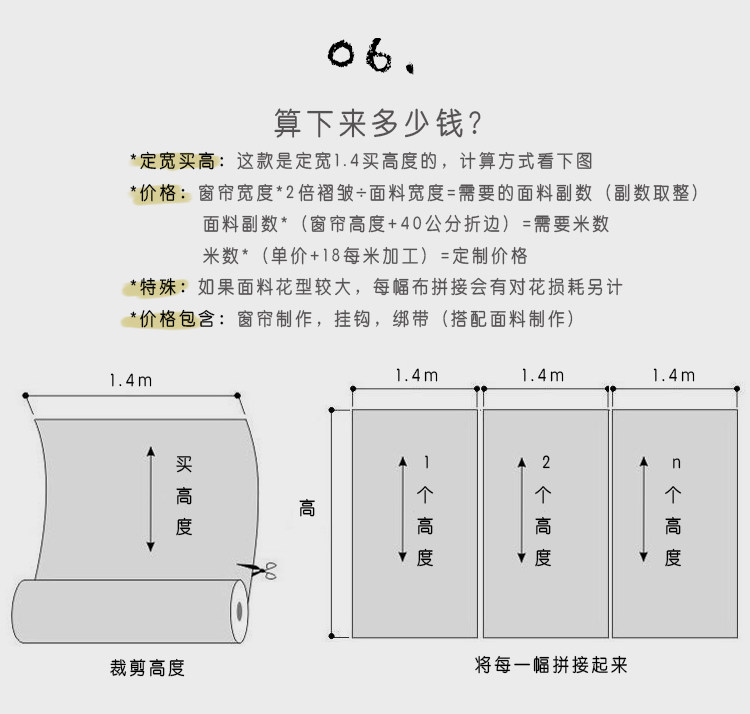 06.

算下来多少钱?

*定宽买高：这款是定宽1.4买高度的，计算方式看下图

*价格：窗帘宽度*2倍褶皱÷面料宽度=需要的面料副数（副数取整）
面料副数*（窗帘高度+40公分折边）=需要米数
米数*（单价+18每米加工）=定制价格

*特殊：如果面料花型较大，每幅布拼接会有对花损耗另计

*价格包含：窗帘制作，挂钩，绑带（搭配面料制作）

1.4m

买高度

裁剪高度

1.4m 1.4m 1.4m

高

1个高度

2个高度

n个高度

将每一幅拼接起来