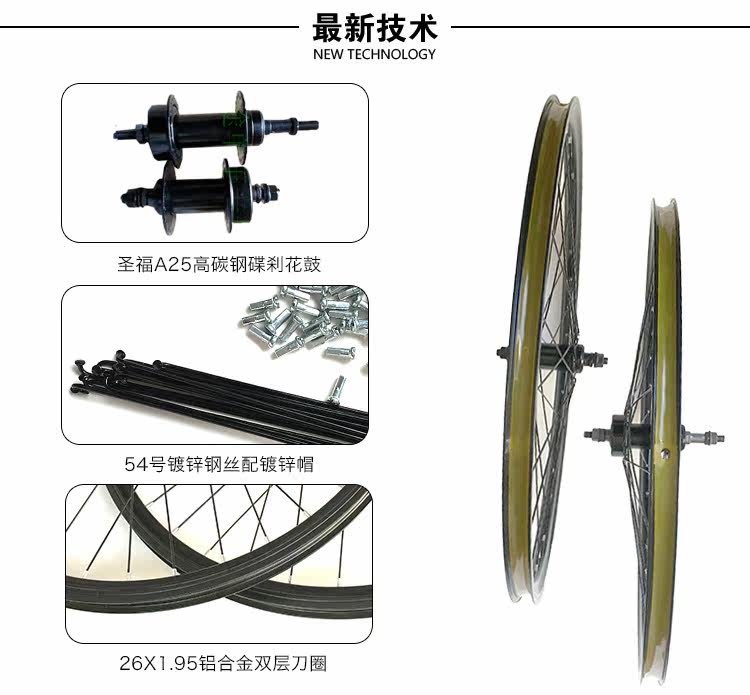 最新技术
NEW TECHNOLOGY

圣福A25高碳钢碟刹花鼓

54号镀锌钢丝配镀锌帽

26X1.95铝合金双层刀圈