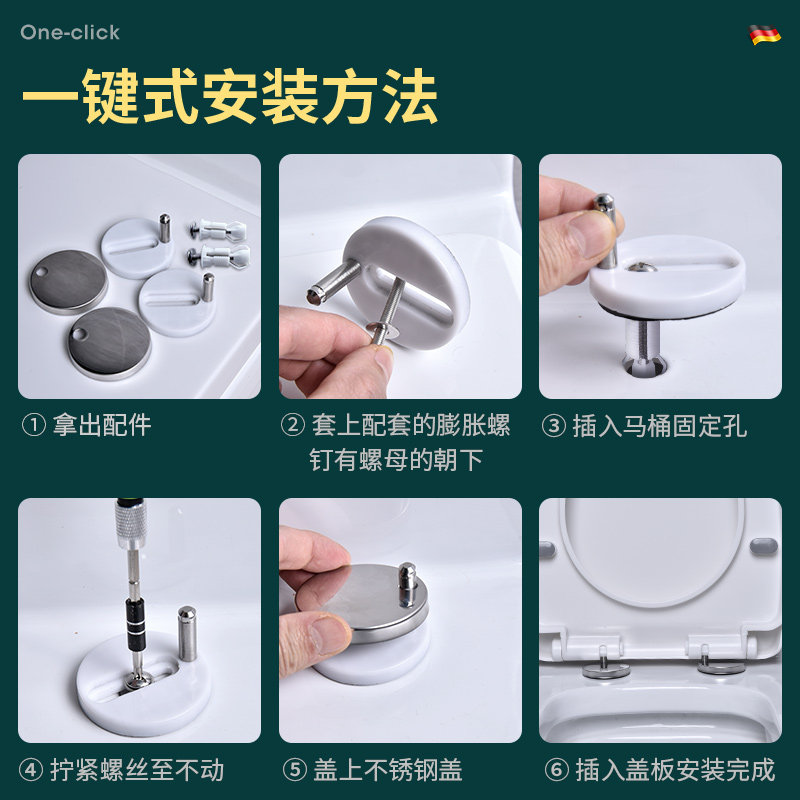 One-click

一键式安装方法

① 拿出配件

② 套上配套的膨胀螺钉有螺母的朝下

③ 插入马桶固定孔

④ 拧紧螺丝至不动

⑤ 盖上不锈钢盖

⑥ 插入盖板安装完成