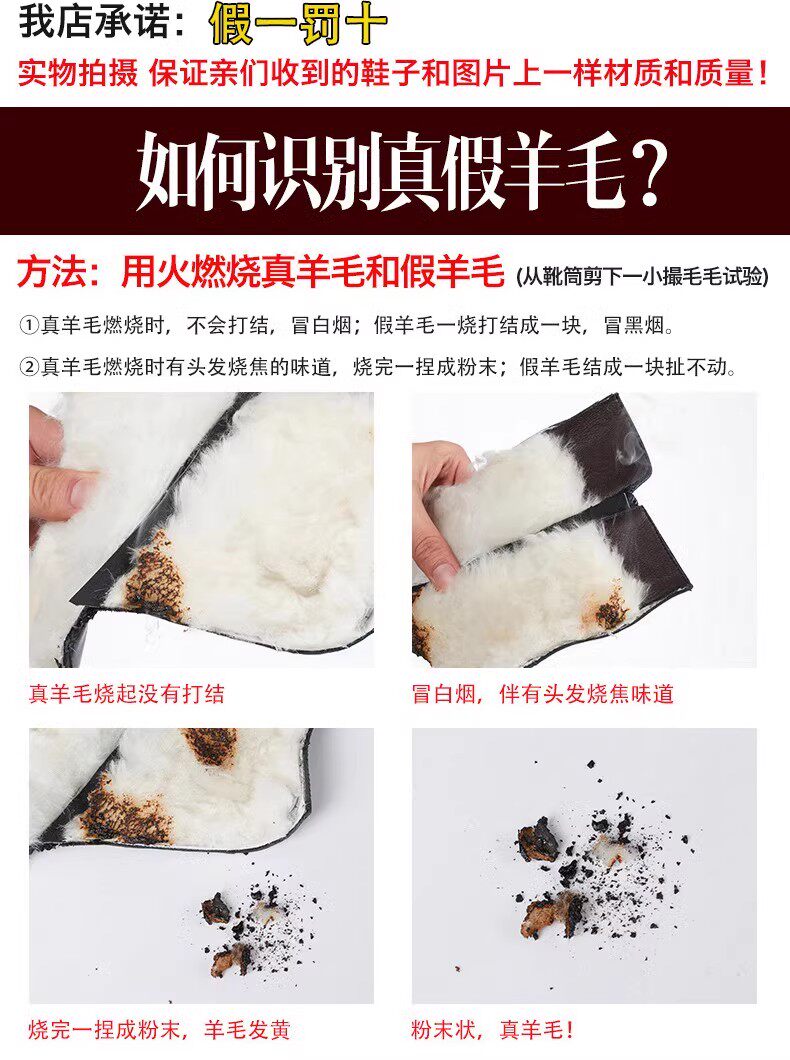 我店承诺：假一罚十

实物拍摄 保证亲们收到的鞋子和图片上一样材质和质量！

如何识别真假羊毛？

方法：用火燃烧真羊毛和假羊毛 (从靴筒剪下一小撮毛毛试验)

①真羊毛燃烧时，不会打结，冒白烟；假羊毛一烧打结成一块，冒黑烟。

②真羊毛燃烧时有头发烧焦的味道，烧完一捏成粉末；假羊毛结成一块扯不动。

真羊毛烧起没有打结

冒白烟，伴有头发烧焦味道

烧完一捏成粉末，羊毛发黄

粉末状，真羊毛！