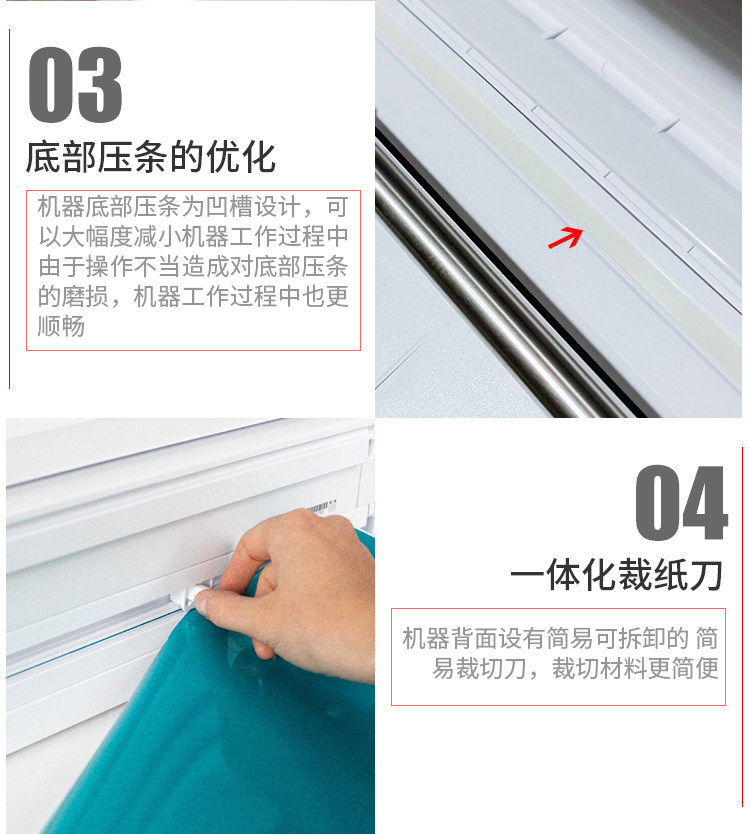 03

底部压条的优化

机器底部压条为凹槽设计，可以大幅度减小机器工作过程中由于操作不当造成对底部压条的磨损，机器工作过程中也更顺畅

04

一体化裁纸刀

机器背面设有简易可拆卸的 简易裁切刀，裁切材料更简便