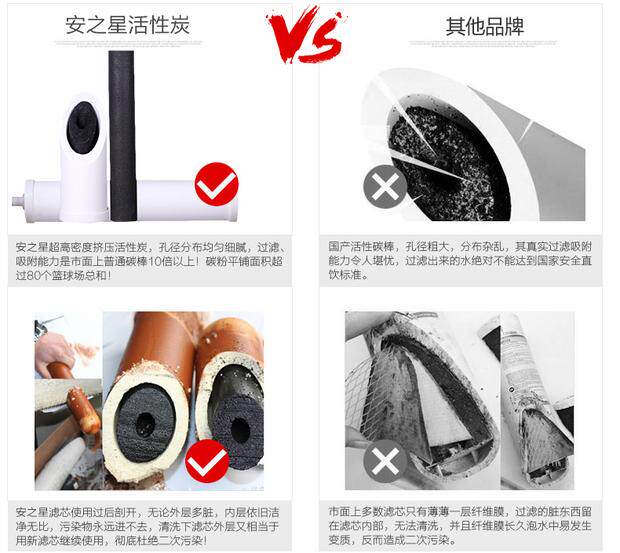 安之星活性炭

VS

其他品牌

安之星超高密度挤压活性炭，孔径分布均匀细腻，过滤、吸附能力是市面上普通碳棒10倍以上！碳粉平铺面积超过80个篮球场总和！

国产活性碳棒，孔径粗大，分布杂乱，其真实过滤吸附能力令人堪忧，过滤出来的水绝对不能达到国家安全直饮标准。

安之星滤芯使用过后剖开，无论外层多脏，内层依旧洁净无比，污染物永远进不去，清洗下滤芯外层又相当于用新滤芯继续使用，彻底杜绝二次污染！

市面上多数滤芯只有薄薄一层纤维膜，过滤的脏东西留在滤芯内部，无法清洗，并且纤维膜长久泡水中易发生变质，反而造成二次污染。