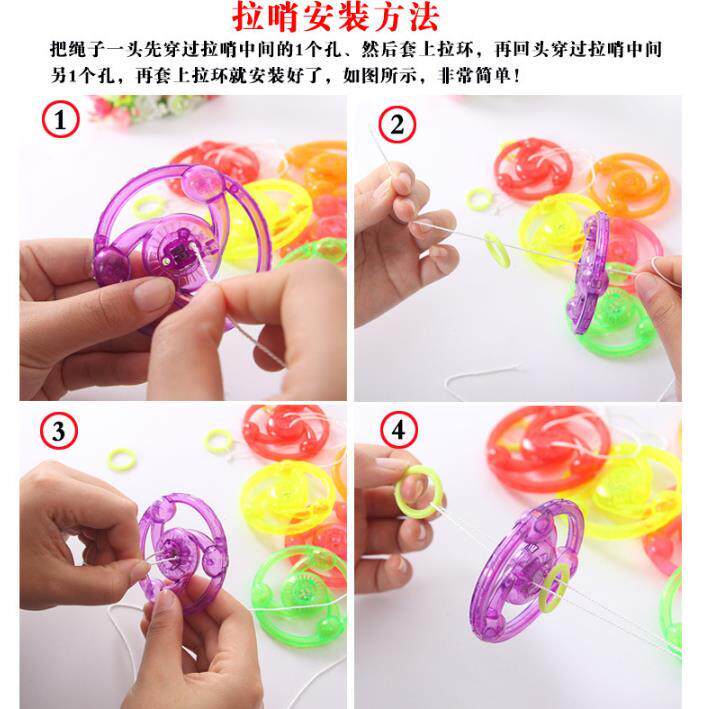 拉哨安装方法

把绳子一头先穿过拉哨中间的1个孔、然后套上拉环，再回头穿过拉哨中间另1个孔，再套上拉环就安装好了，如图所示，非常简单！

1

2

3

4