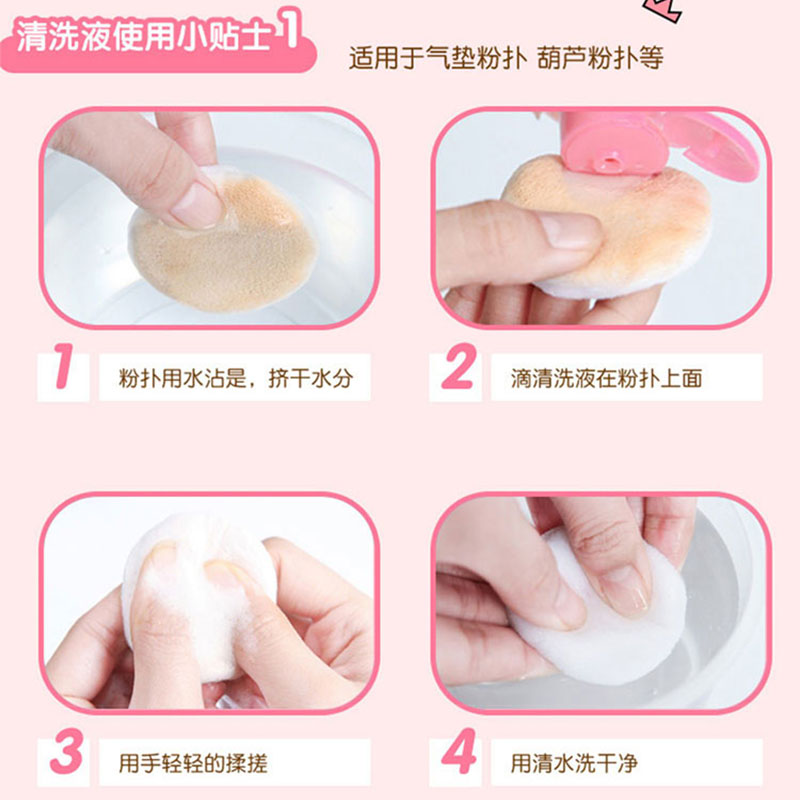 清洗液使用小贴士1

适用于气垫粉扑 葫芦粉扑等

1 粉扑用水沾是，挤干水分

2 滴清洗液在粉扑上面

3 用手轻轻的揉搓

4 用清水洗干净