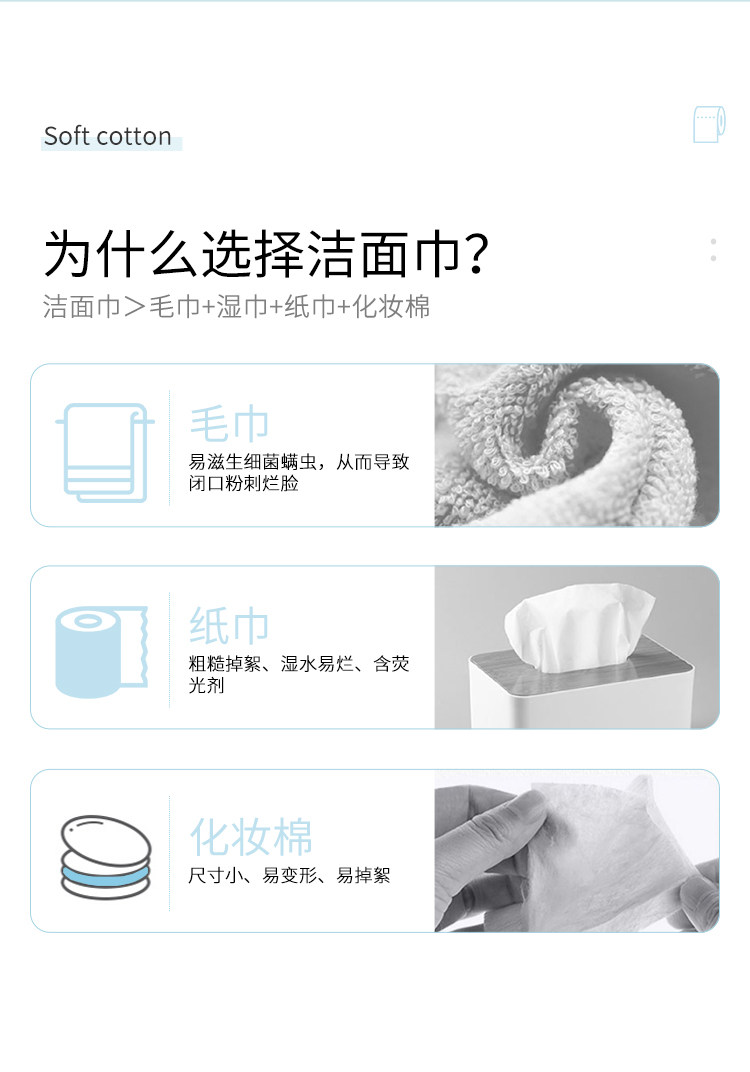 Soft cotton

为什么选择洁面巾?

洁面巾＞毛巾+湿巾+纸巾+化妆棉

毛巾

易滋生细菌螨虫，从而导致闭口粉刺烂脸

纸巾

粗糙掉絮、湿水易烂、含荧光剂

化妆棉

尺寸小、易变形、易掉絮