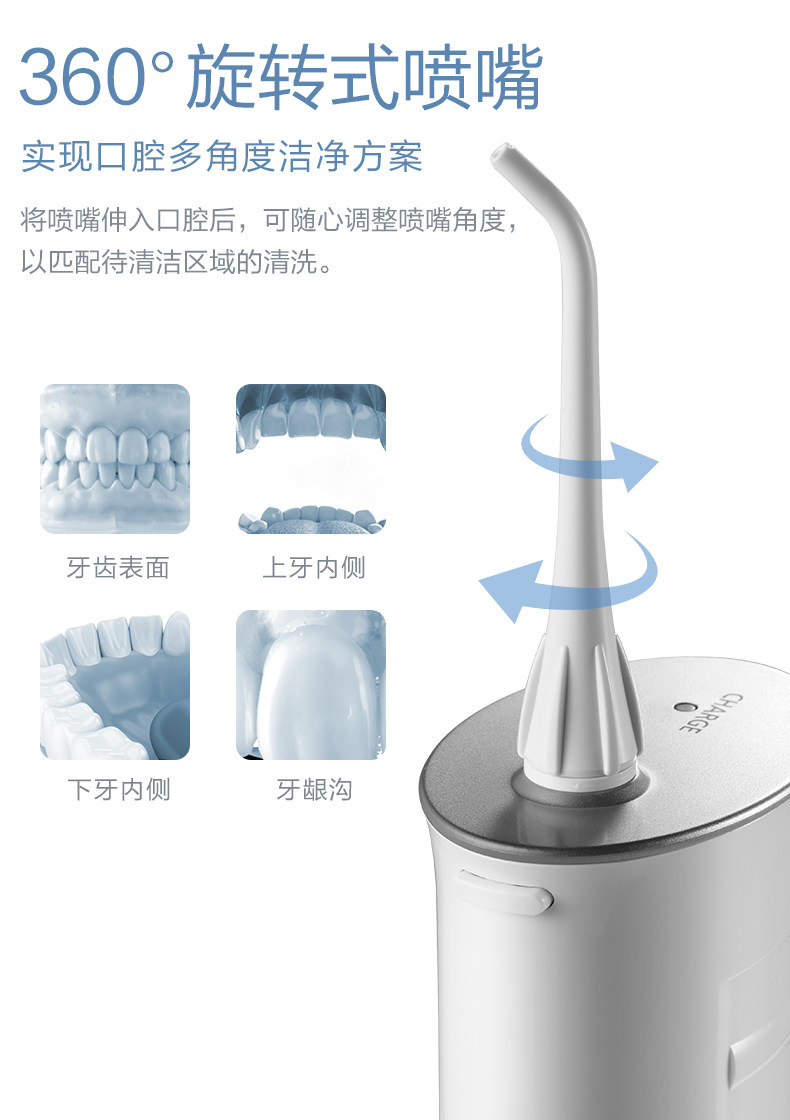 360° 旋转式喷嘴

实现口腔多角度洁净方案

将喷嘴伸入口腔后，可随心调整喷嘴角度，以匹配待清洁区域的清洗。

牙齿表面

上牙内侧

下牙内侧

牙龈沟

CHARGE