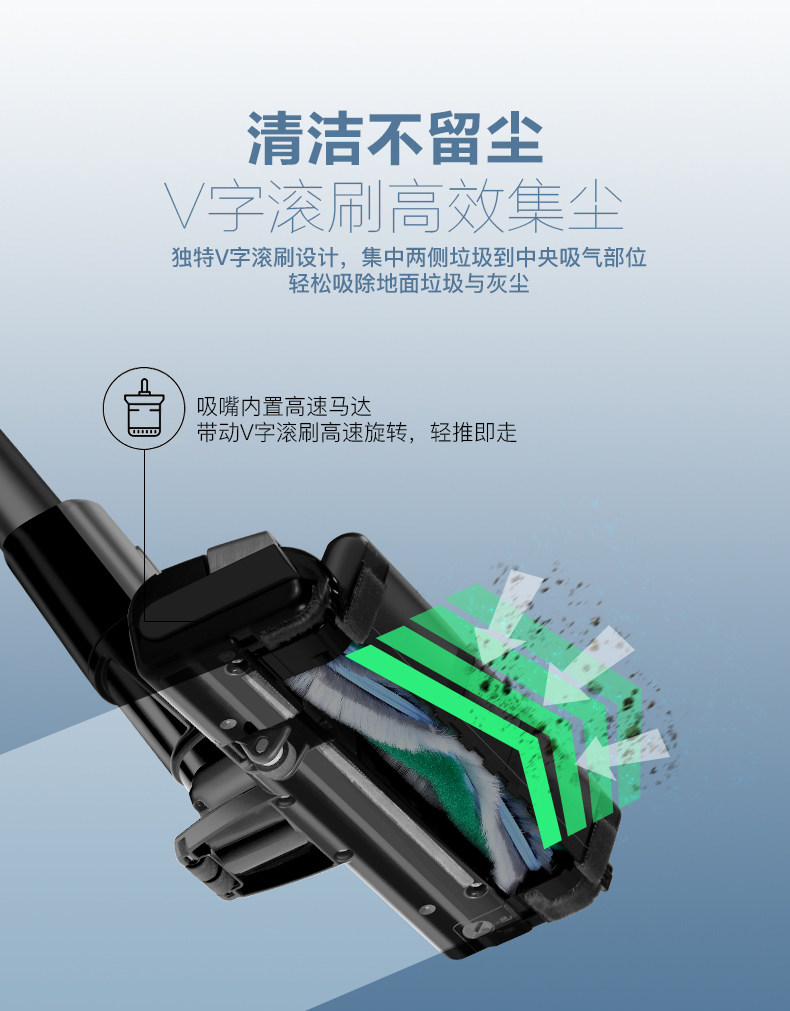 清洁不留尘
V字滚刷高效集尘
独特V字滚刷设计，集中两侧垃圾到中央吸气部位
轻松吸除地面垃圾与灰尘

吸嘴内置高速马达
带动V字滚刷高速旋转，轻推即走