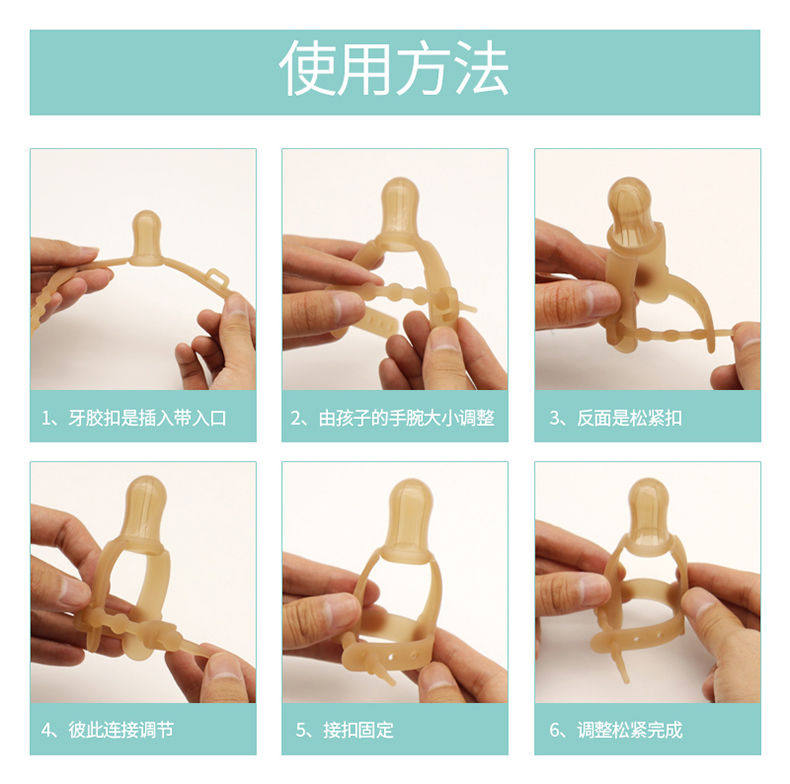 使用方法

1、牙胶扣是插入带入口

2、由孩子的手腕大小调整

3、反面是松紧扣

4、彼此连接调节

5、接扣固定

6、调整松紧完成