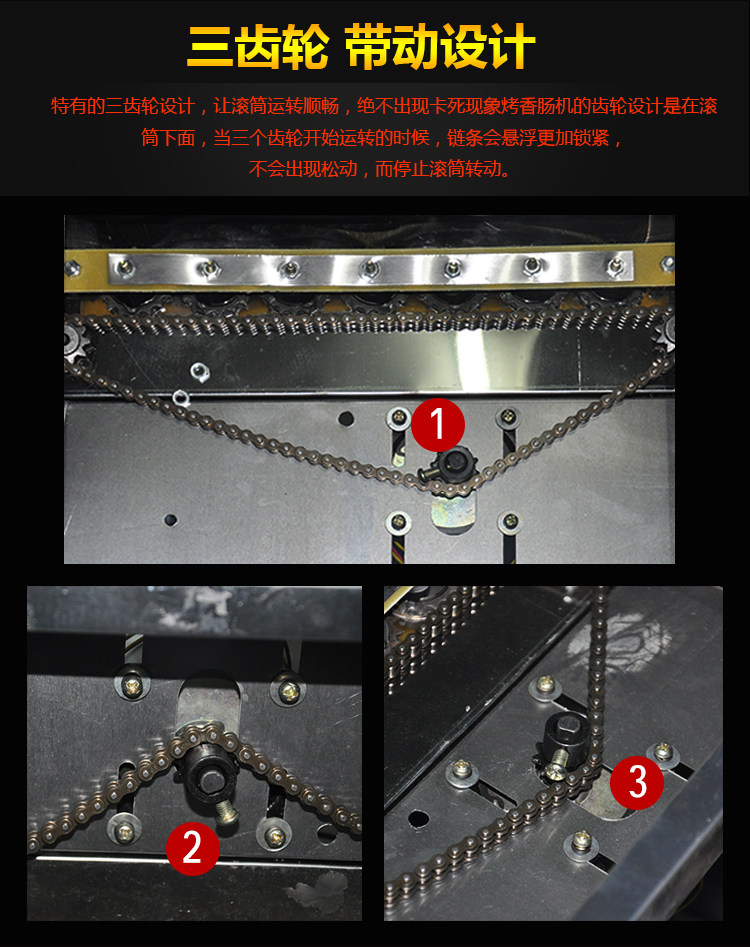 三齿轮 带动设计

特有的三齿轮设计，让滚筒运转顺畅，绝不出现卡死现象烤香肠机的齿轮设计是在滚筒下面，当三个齿轮开始运转的时候，链条会悬浮更加锁紧，不会出现松动，而停止滚筒转动。

1

2

3