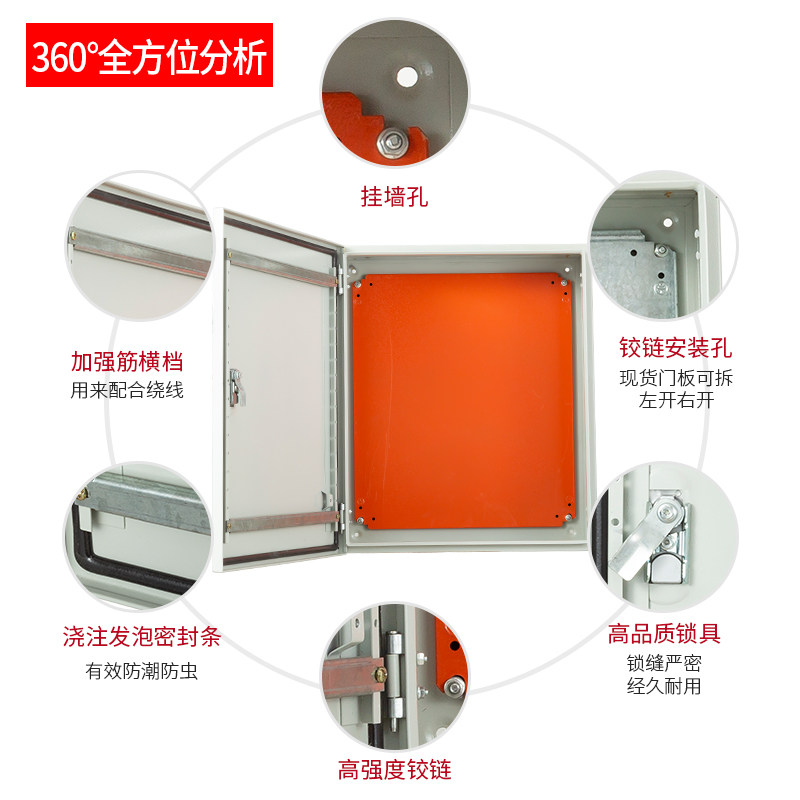 360°全方位分析

挂墙孔

加强筋横档
用来配合绕线

铰链安装孔
现货门板可拆
左开右开

浇注发泡密封条
有效防潮防虫

高品质锁具
锁缝严密
经久耐用

高强度铰链