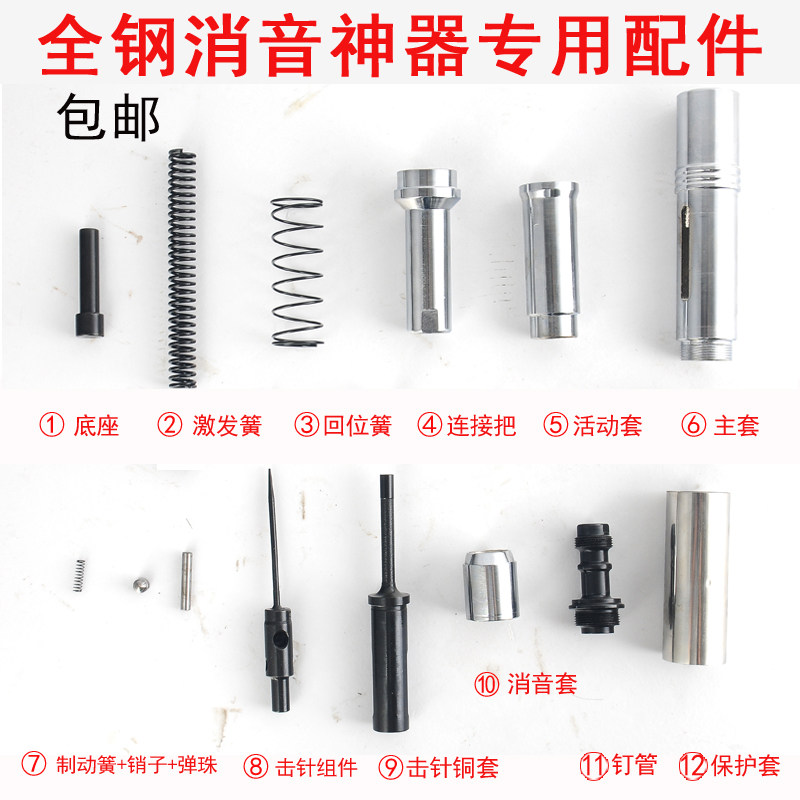 全钢消音神器专用配件

包邮

① 底座 ② 激发簧 ③回位簧 ④连接把 ⑤活动套 ⑥ 主套

⑩ 消音套

⑦ 制动簧+销子+弹珠 ⑧ 击针组件 ⑨击针铜套 ⑪钉管 ⑫保护套