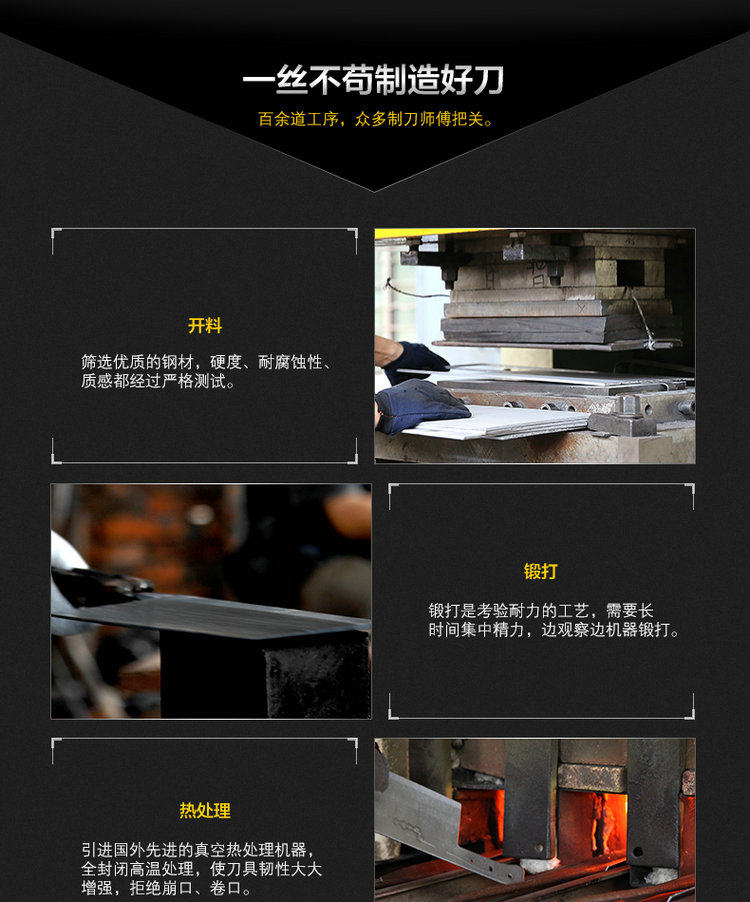 一丝不苟制造好刀

百余道工序，众多制刀师傅把关。

开料

筛选优质的钢材，硬度、耐腐蚀性、质感都经过严格测试。

锻打

锻打是考验耐力的工艺，需要长时间集中精力，边观察边机器锻打。

热处理

引进国外先进的真空热处理机器，全封闭高温处理，使刀具韧性大大增强，拒绝崩口、卷口。