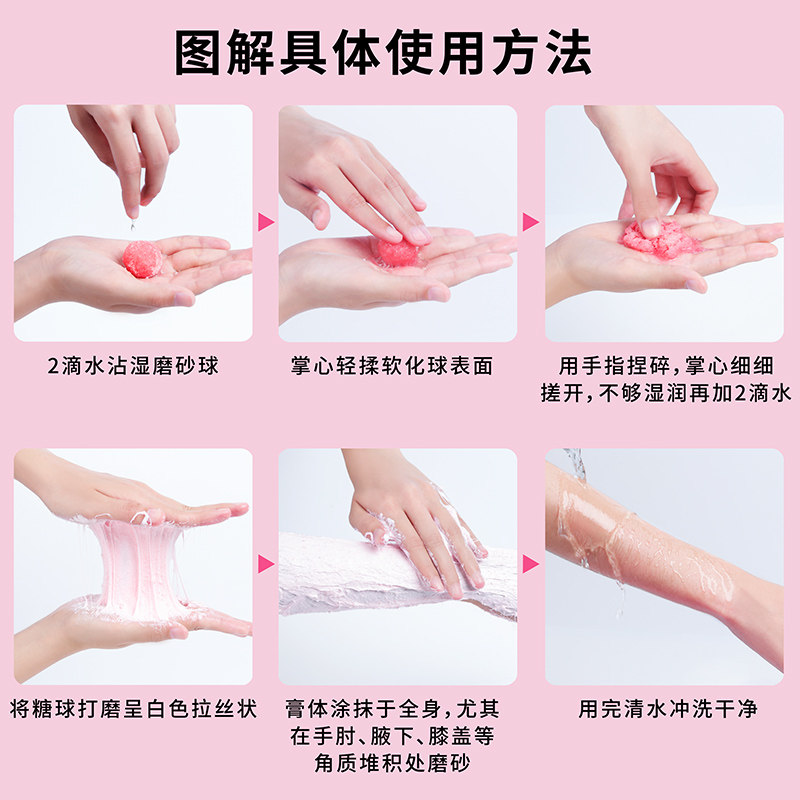 图解具体使用方法

2滴水沾湿磨砂球

掌心轻揉软化球表面

用手指捏碎，掌心细细搓开，不够湿润再加2滴水

将糖球打磨呈白色拉丝状

膏体涂抹于全身，尤其在手肘、腋下、膝盖等角质堆积处磨砂

用完清水冲洗干净