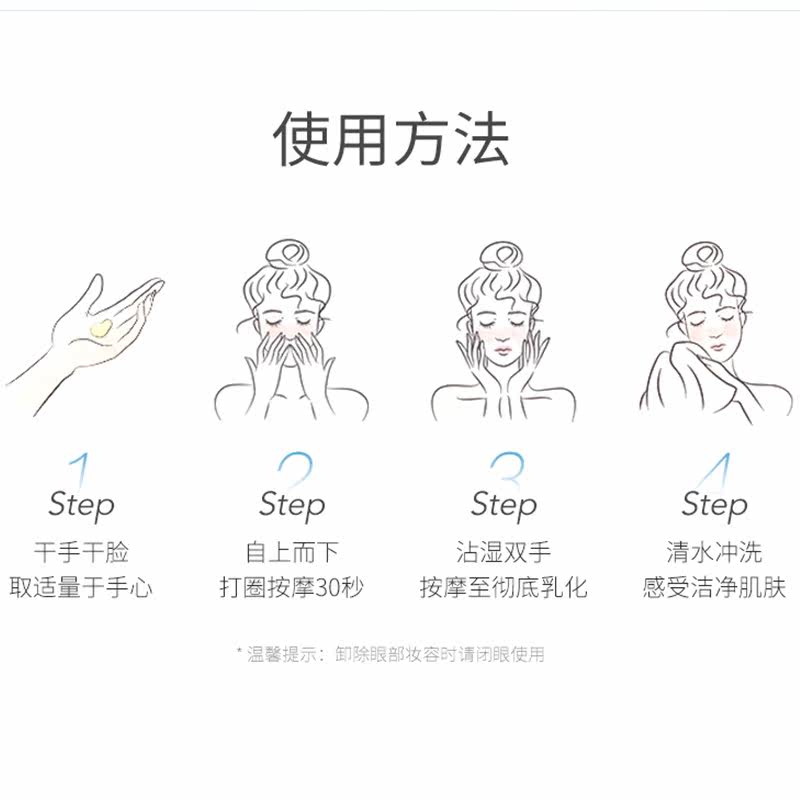 使用方法

1
Step
干手干脸
取适量于手心

2
Step
自上而下
打圈按摩30秒

3
Step
沾湿双手
按摩至彻底乳化

4
Step
清水冲洗
感受洁净肌肤

* 温馨提示：卸除眼部妆容时请闭眼使用