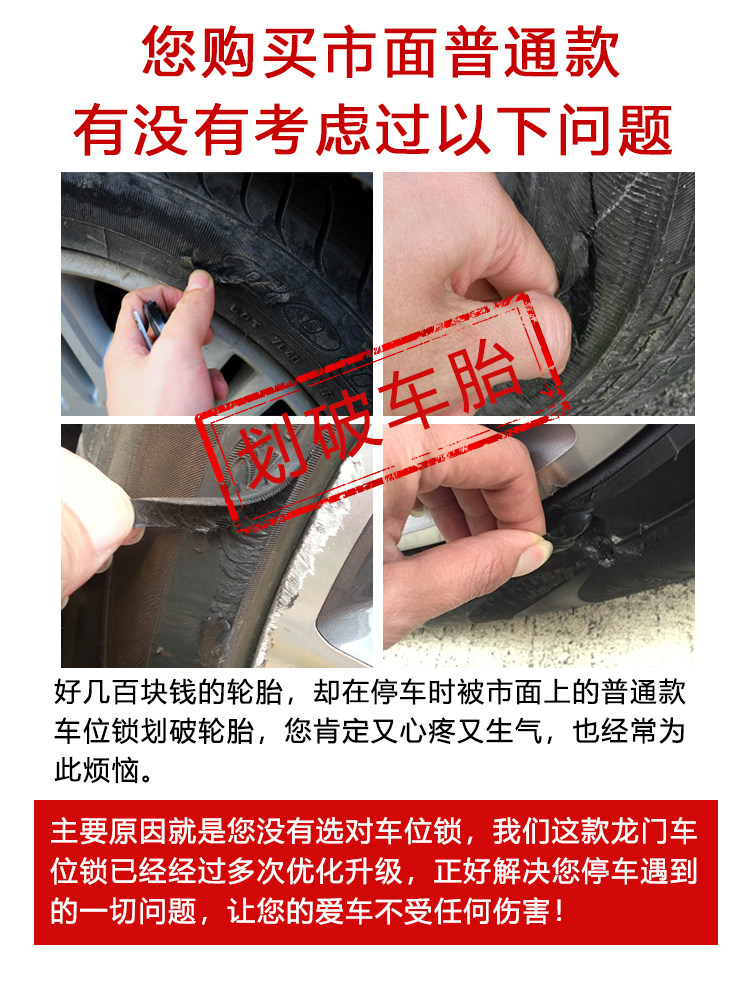 您购买市面普通款
有没有考虑过以下问题

划破车胎

好几百块钱的轮胎，却在停车时被市面上的普通款车位锁划破轮胎，您肯定又心疼又生气，也经常为此烦恼。

主要原因就是您没有选对车位锁，我们这款龙门车位锁已经经过多次优化升级，正好解决您停车遇到的一切问题，让您的爱车不受任何伤害！