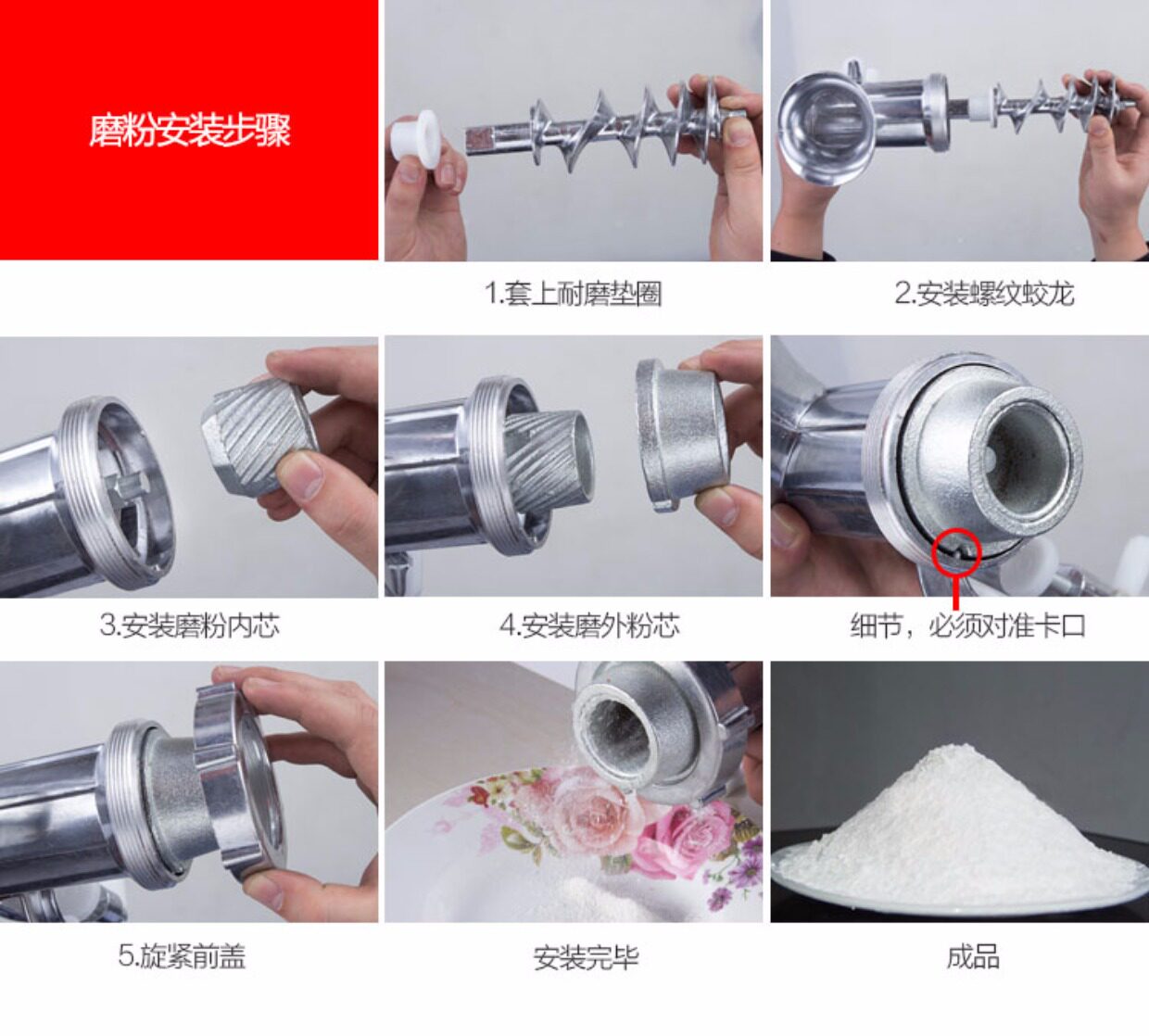 磨粉安装步骤

1.套上耐磨垫圈

2.安装螺纹蛟龙

3.安装磨粉内芯

4.安装磨外粉芯

细节，必须对准卡口

5.旋紧前盖

安装完毕

成品