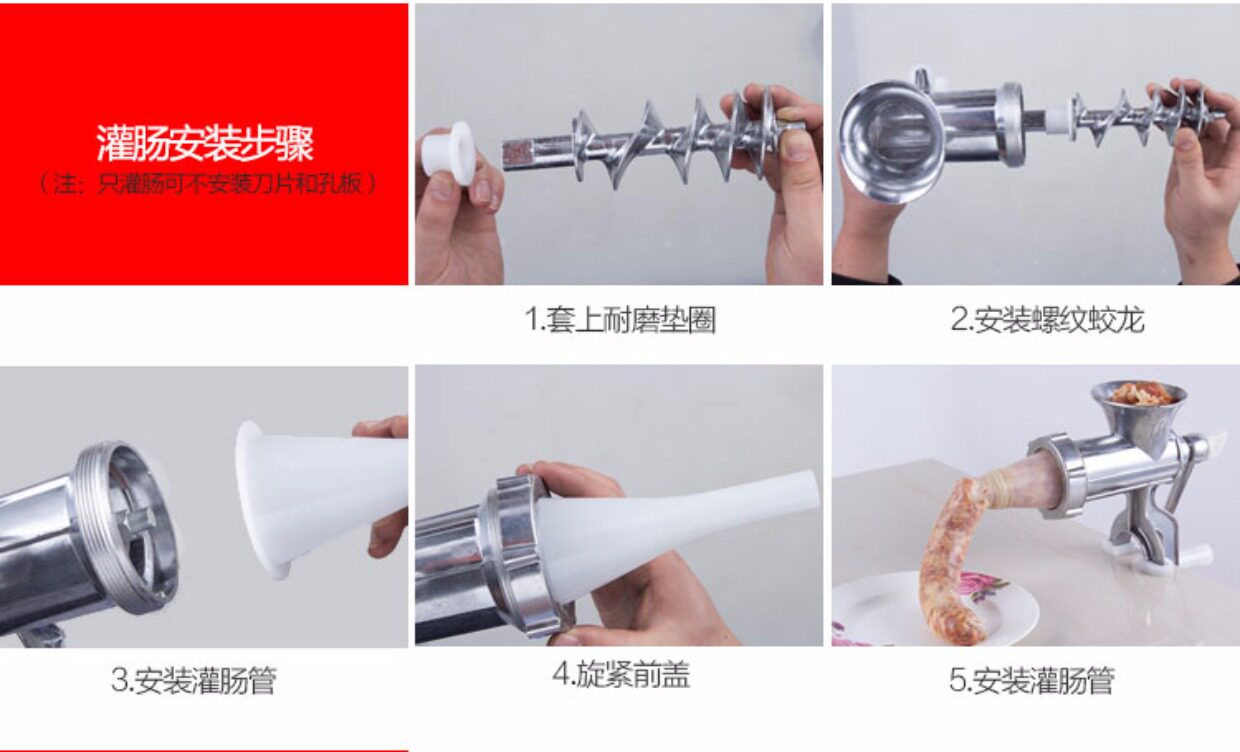 灌肠安装步骤
（注：只灌肠可不安装刀片和孔板）

1.套上耐磨垫圈

2.安装螺纹蛟龙

3.安装灌肠管

4.旋紧前盖

5.安装灌肠管