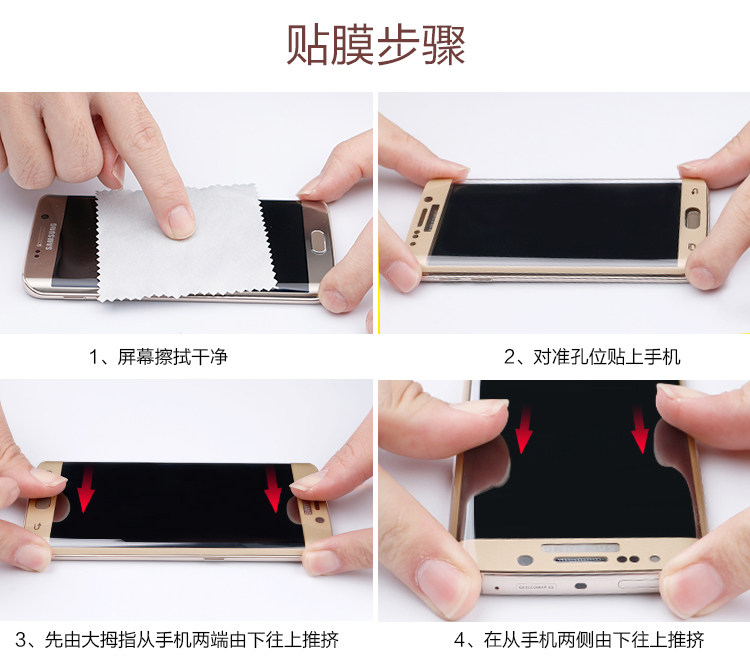 贴膜步骤

SAMSUNG

1、屏幕擦拭干净

2、对准孔位贴上手机

3、先由大拇指从手机两端由下往上推挤

4、在从手机两侧由下往上推挤