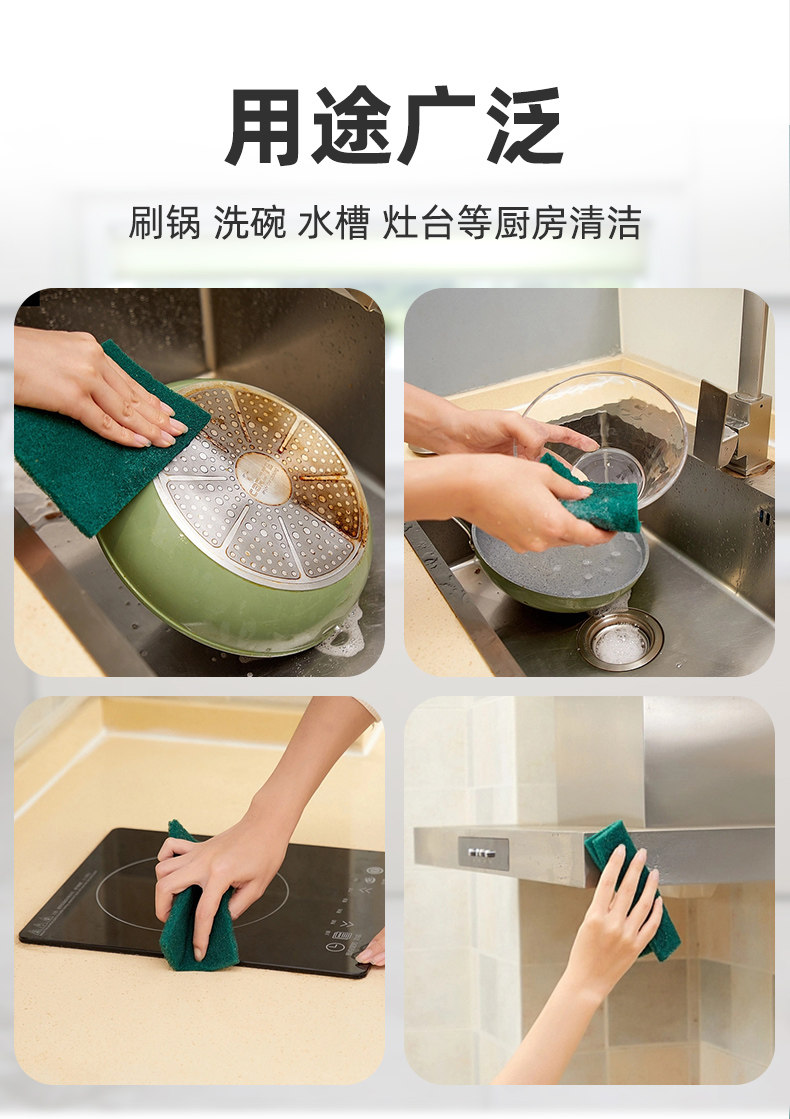 用途广泛

刷锅 洗碗 水槽 灶台等厨房清洁