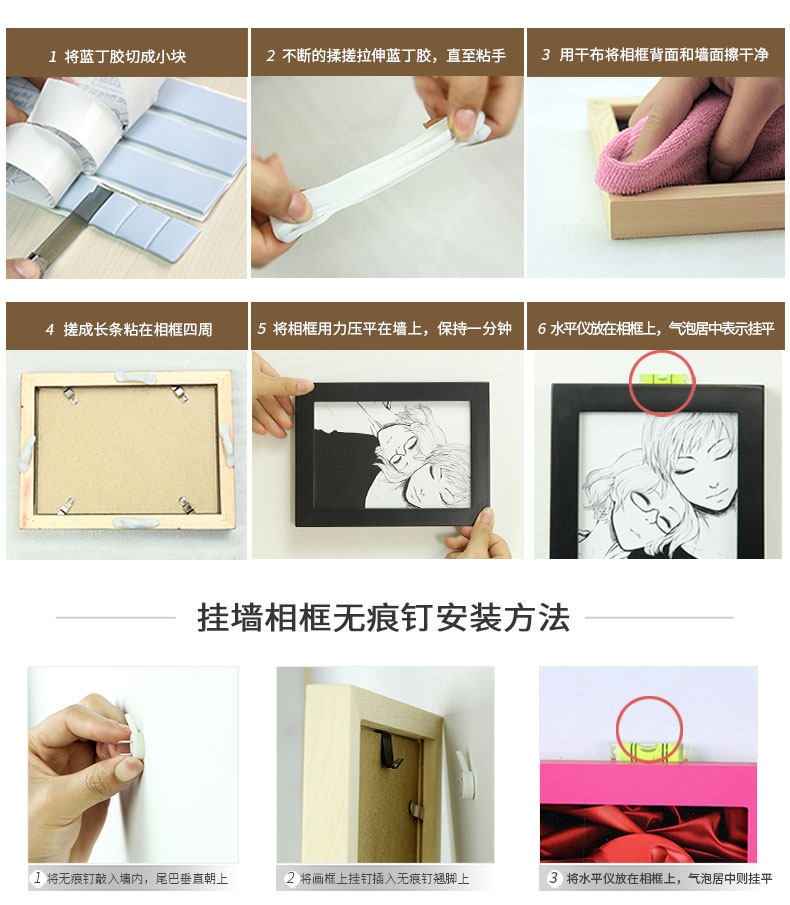 1 将蓝丁胶切成小块

2 不断的揉搓拉伸蓝丁胶，直至粘手

3 用干布将相框背面和墙面擦干净

4 搓成长条粘在相框四周

5 将相框用力压平在墙上，保持一分钟

6 水平仪放在相框上，气泡居中表示挂平

挂墙相框无痕钉安装方法

1 将无痕钉敲入墙内，尾巴垂直朝上

2 将画框上挂钉插入无痕钉翘脚上

3 将水平仪放在相框上，气泡居中则挂平