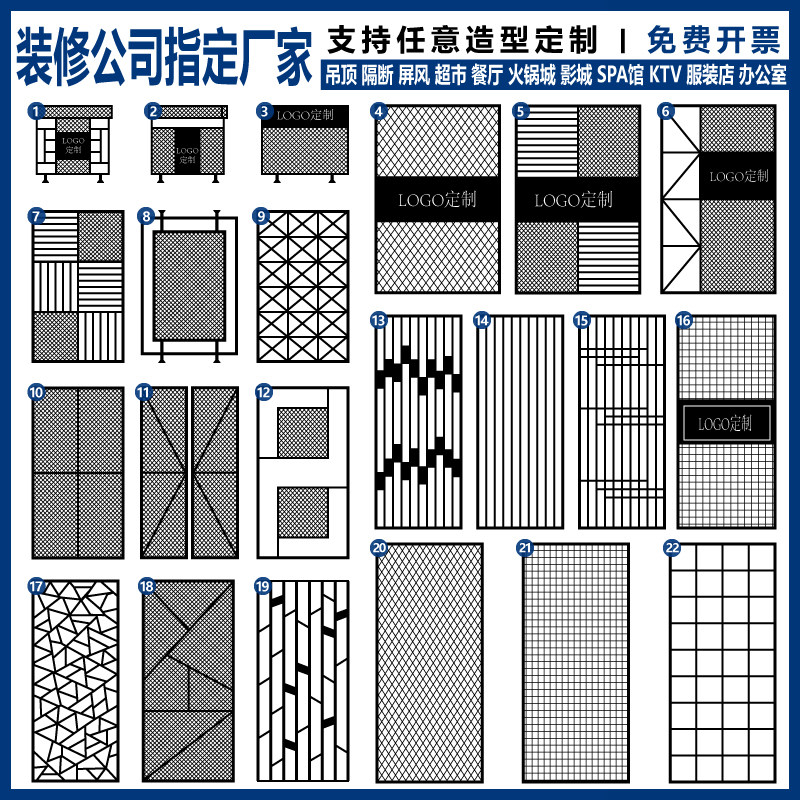 装修公司指定厂家
支持任意造型定制 | 免费开票
吊顶 隔断 屏风 超市 餐厅 火锅城 影城 SPA馆 KTV 服装店 办公室

1 LOGO定制
2 LOGO定制
3 LOGO定制
4 LOGO定制
5 LOGO定制
6 LOGO定制
7
8
9
10
11
12
13
14
15
16 LOGO定制
17
18
19
20
21
22