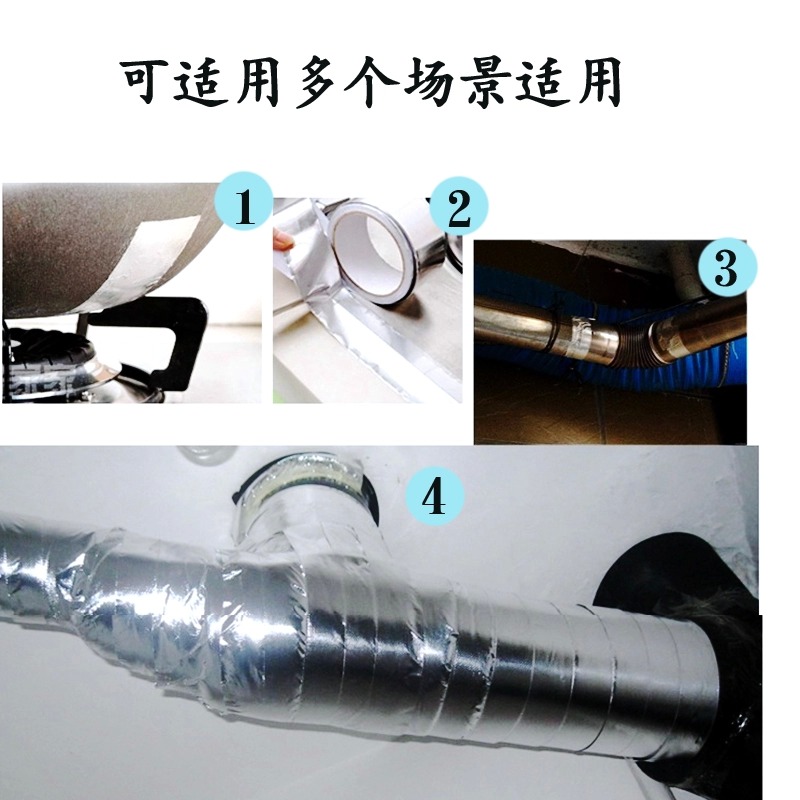 可适用多个场景适用

1

2

3

4