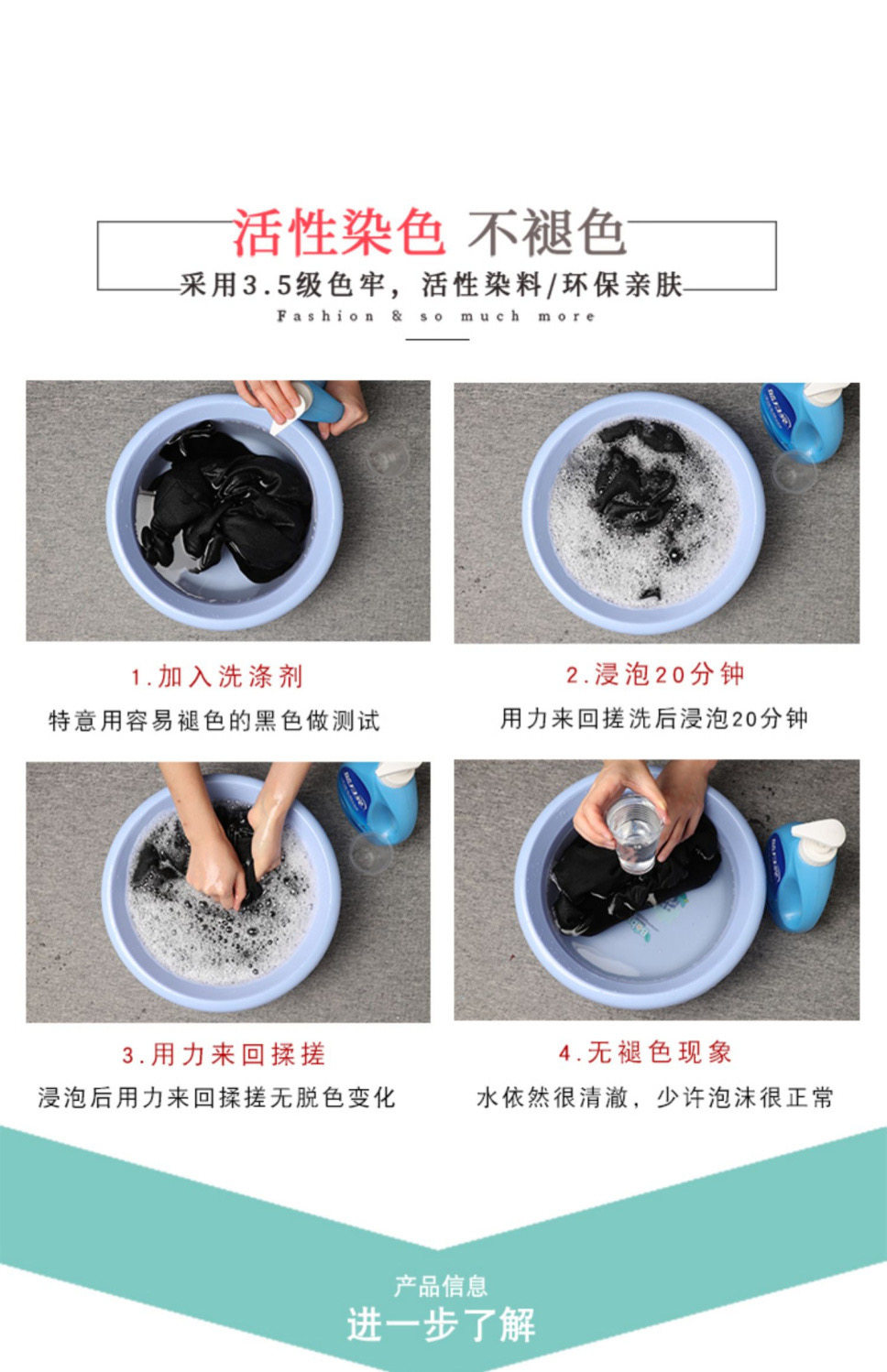 活性染色 不褪色

采用3.5级色牢，活性染料/环保亲肤

Fashion & so much more

1.加入洗涤剂

特意用容易褪色的黑色做测试

2.浸泡20分钟

用力来回搓洗后浸泡20分钟

3.用力来回揉搓

浸泡后用力来回揉搓无脱色变化

4.无褪色现象

水依然很清澈，少许泡沫很正常

产品信息

进一步了解