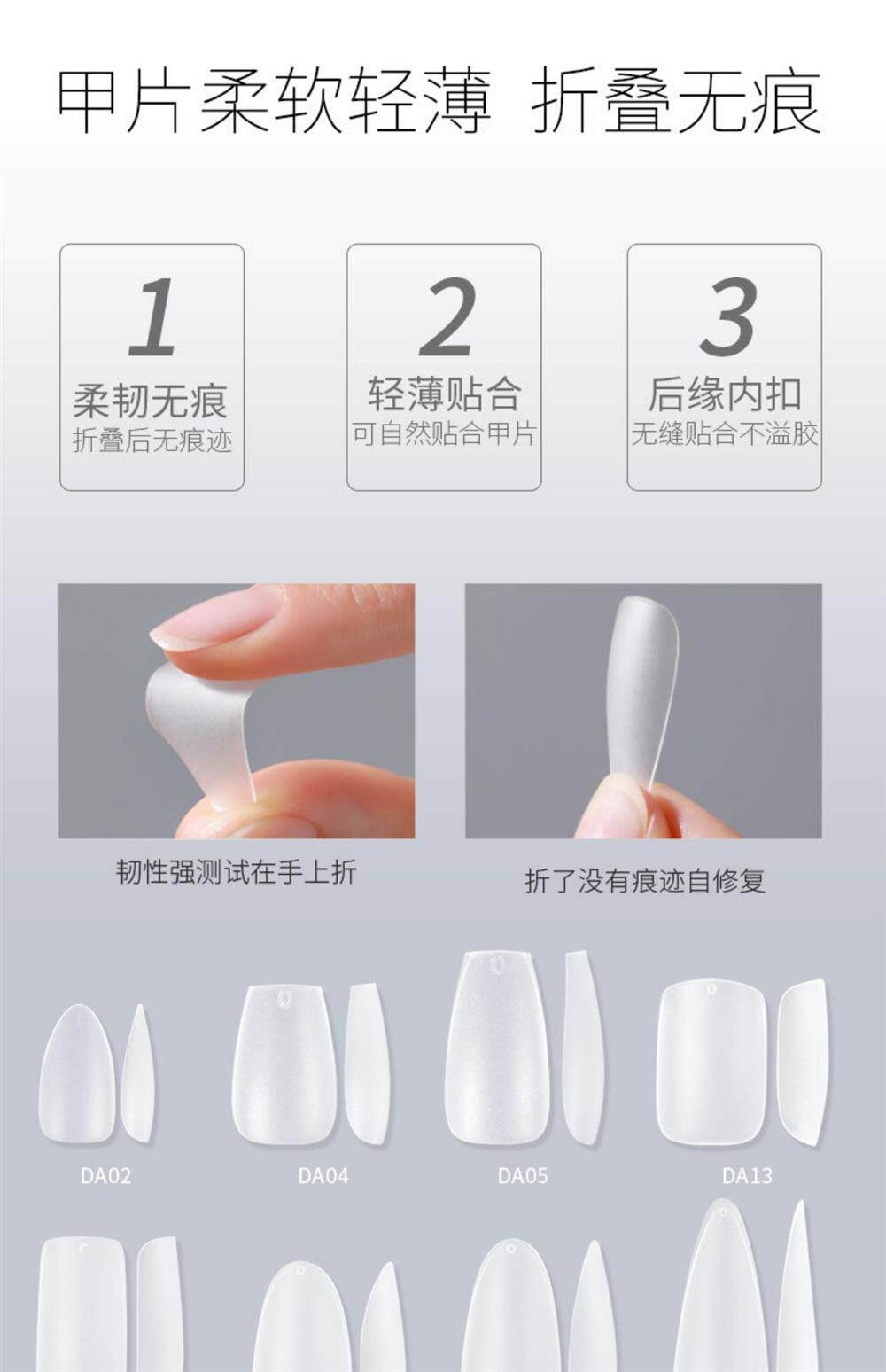 甲片柔软轻薄 折叠无痕

1
柔韧无痕
折叠后无痕迹

2
轻薄贴合
可自然贴合甲片

3
后缘内扣
无缝贴合不溢胶

韧性强测试在手上折

折了没有痕迹自修复

DA02

DA04

DA05

DA13