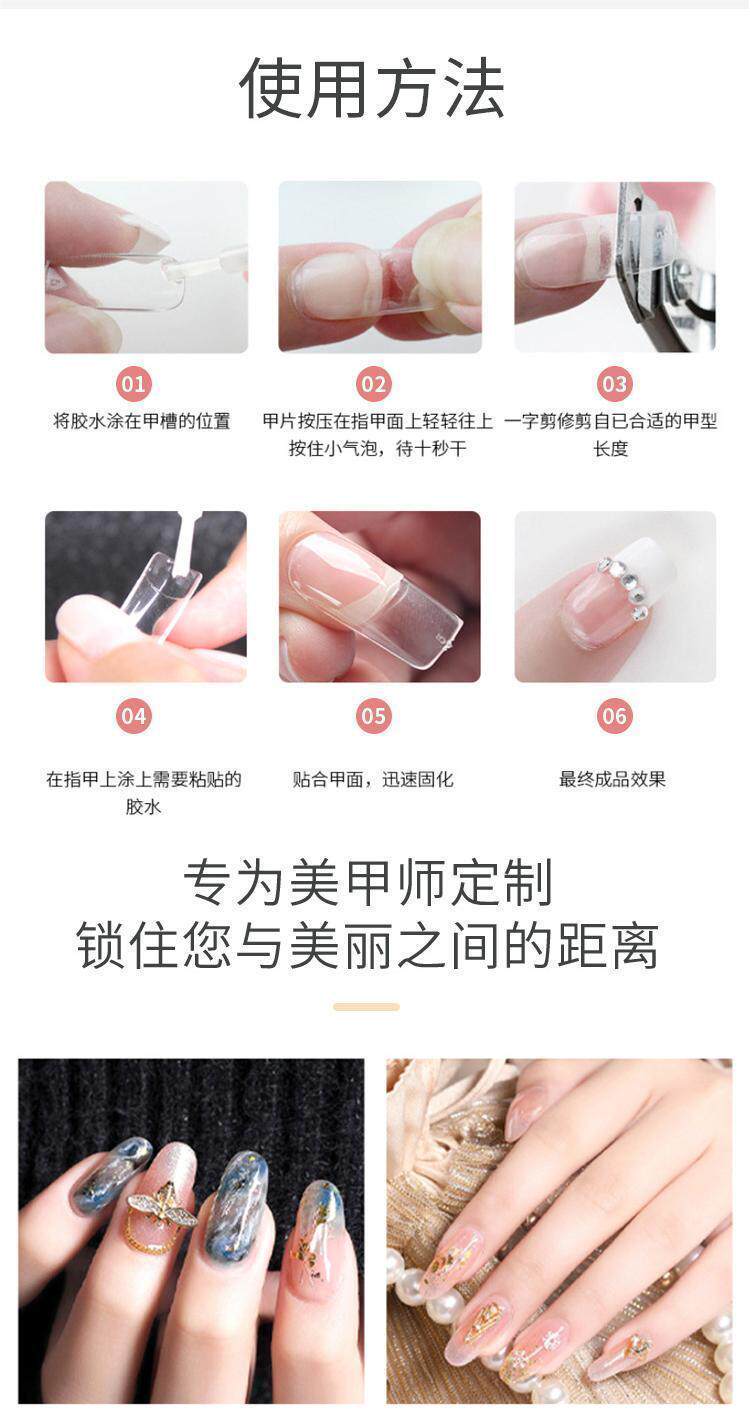 使用方法

01
将胶水涂在甲槽的位置

02
甲片按压在指甲面上轻轻往上按住小气泡，待十秒干

03
一字剪修剪自已合适的甲型长度

04
在指甲上涂上需要粘贴的胶水

05
贴合甲面，迅速固化

06
最终成品效果

专为美甲师定制
锁住您与美丽之间的距离