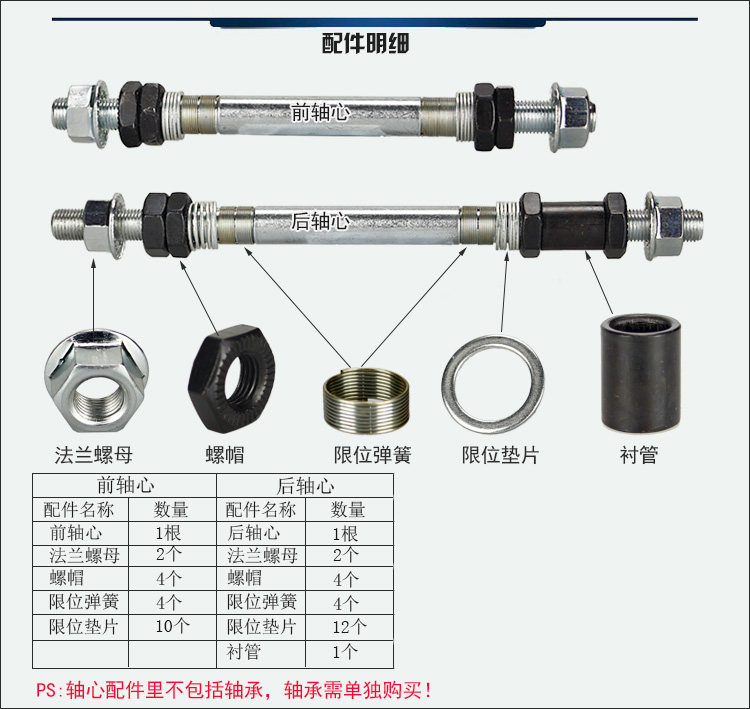 配件明细

前轴心

后轴心

法兰螺母

螺帽

限位弹簧

限位垫片

衬管

| 前轴心 | | 后轴心 | |
|---|---|---|---|
| 配件名称 | 数量 | 配件名称 | 数量 |
| 前轴心 | 1根 | 后轴心 | 1根 |
| 法兰螺母 | 2个 | 法兰螺母 | 2个 |
| 螺帽 | 4个 | 螺帽 | 4个 |
| 限位弹簧 | 4个 | 限位弹簧 | 4个 |
| 限位垫片 | 10个 | 限位垫片 | 12个 |
| | | 衬管 | 1个 |

PS:轴心配件里不包括轴承，轴承需单独购买！