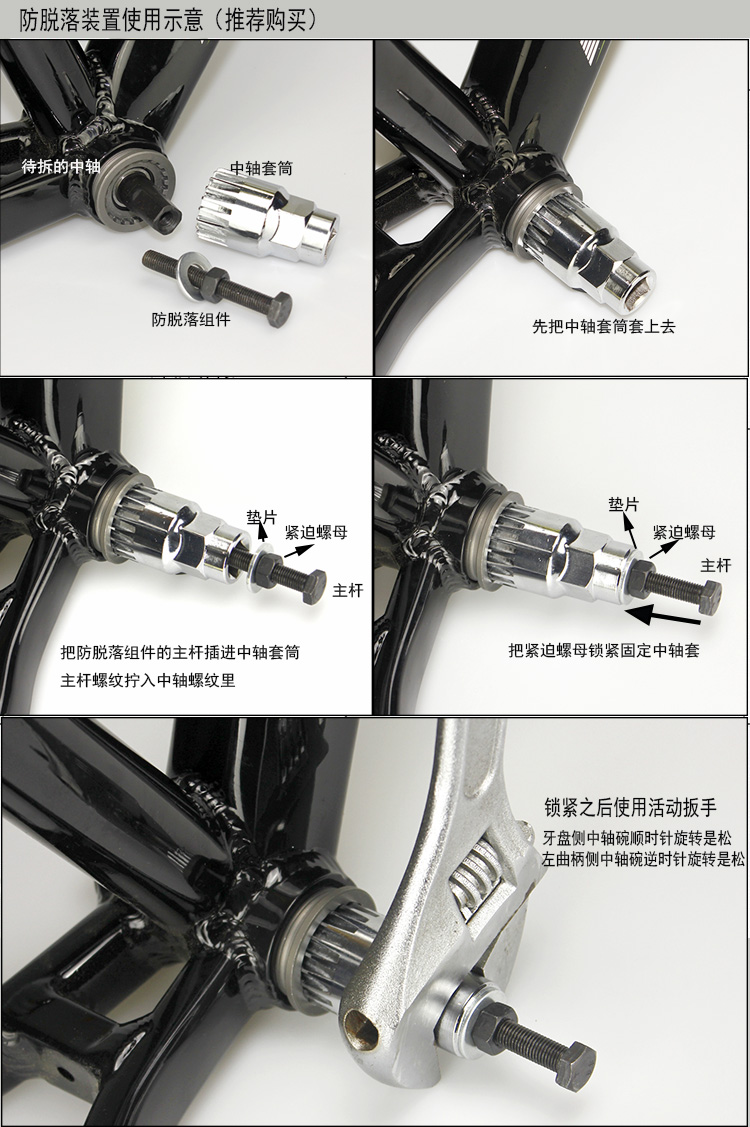 防脱落装置使用示意（推荐购买）

待拆的中轴

中轴套筒

防脱落组件

先把中轴套筒套上去

垫片

紧迫螺母

主杆

把防脱落组件的主杆插进中轴套筒
主杆螺纹拧入中轴螺纹里

垫片

紧迫螺母

主杆

把紧迫螺母锁紧固定中轴套

锁紧之后使用活动扳手
牙盘侧中轴碗顺时针旋转是松
左曲柄侧中轴碗逆时针旋转是松