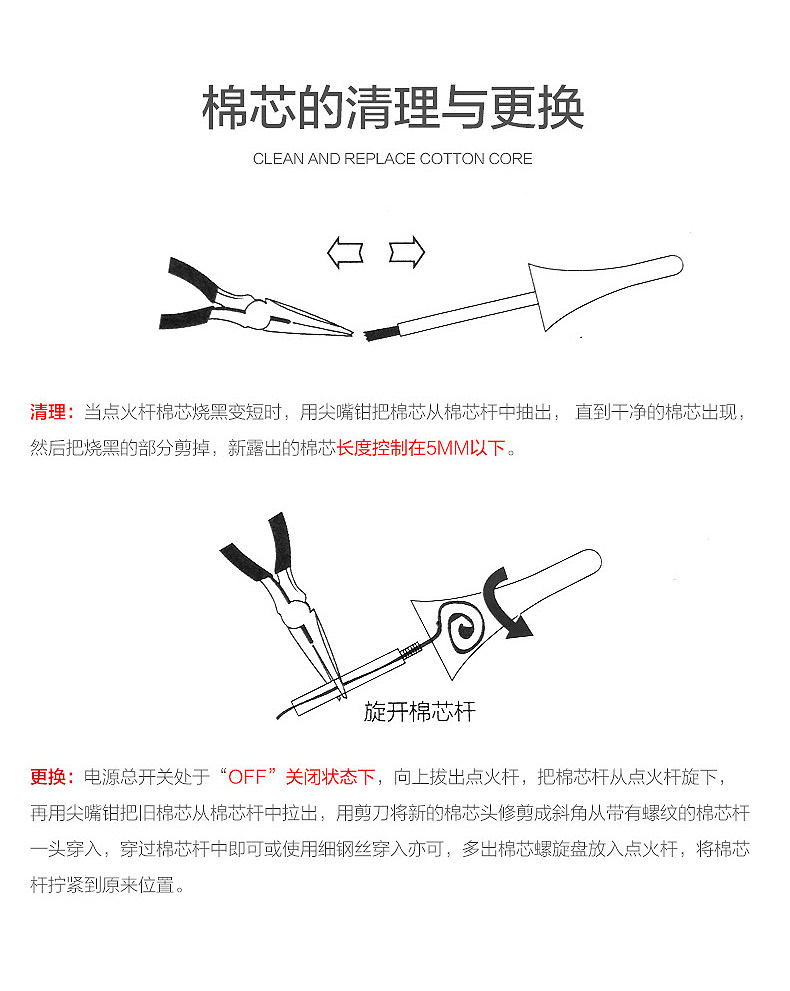 棉芯的清理与更换

CLEAN AND REPLACE COTTON CORE

清理：当点火杆棉芯烧黑变短时，用尖嘴钳把棉芯从棉芯杆中抽出，直到干净的棉芯出现，然后把烧黑的部分剪掉，新露出的棉芯长度控制在5MM以下。

旋开棉芯杆

更换：电源总开关处于“OFF”关闭状态下，向上拔出点火杆，把棉芯杆从点火杆旋下，再用尖嘴钳把旧棉芯从棉芯杆中拉出，用剪刀将新的棉芯头修剪成斜角从带有螺纹的棉芯杆一头穿入，穿过棉芯杆中即可或使用细钢丝穿入亦可，多出棉芯螺旋盘放入点火杆，将棉芯杆拧紧到原来位置。