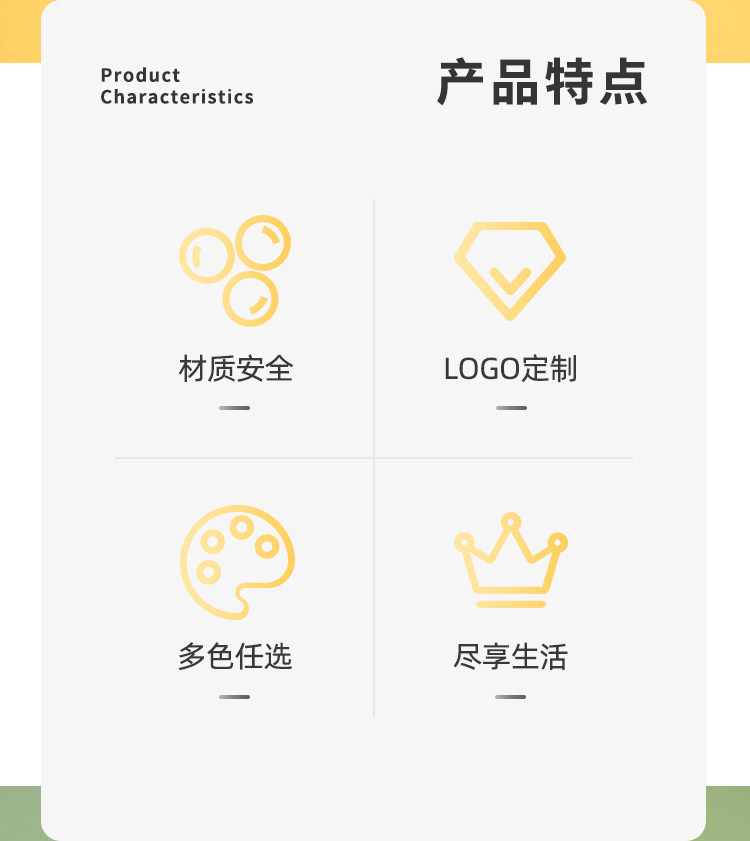 Product
Characteristics

产品特点

材质安全

LOGO定制

多色任选

尽享生活