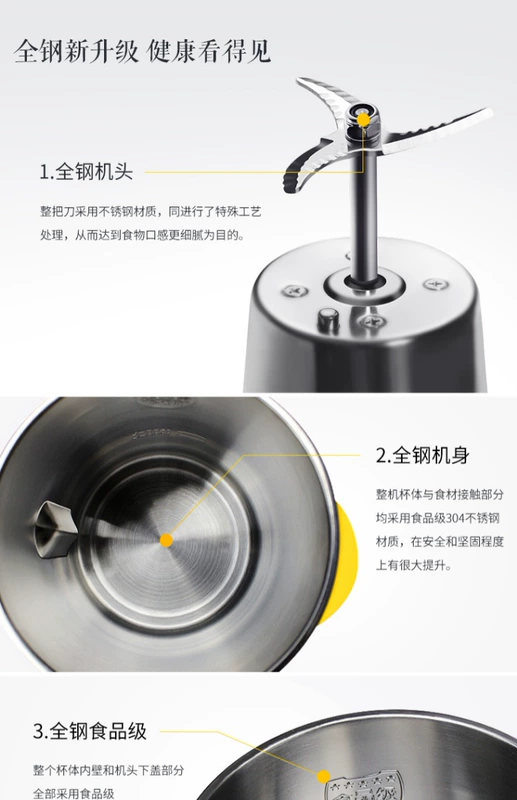 全钢新升级 健康看得见

1.全钢机头

整把刀采用不锈钢材质，同进行了特殊工艺处理，从而达到食物口感更细腻为目的。

2.全钢机身

整机杯体与食材接触部分均采用食品级304不锈钢材质，在安全和坚固程度上有很大提升。

3.全钢食品级

整个杯体内壁和机头下盖部分全部采用食品级