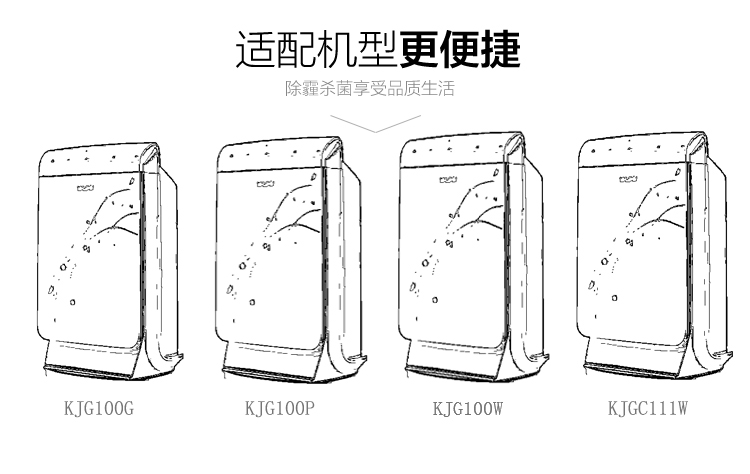 适配机型更便捷

除霾杀菌享受品质生活

KJG100G

KJG100P

KJG100W

KJGC111W